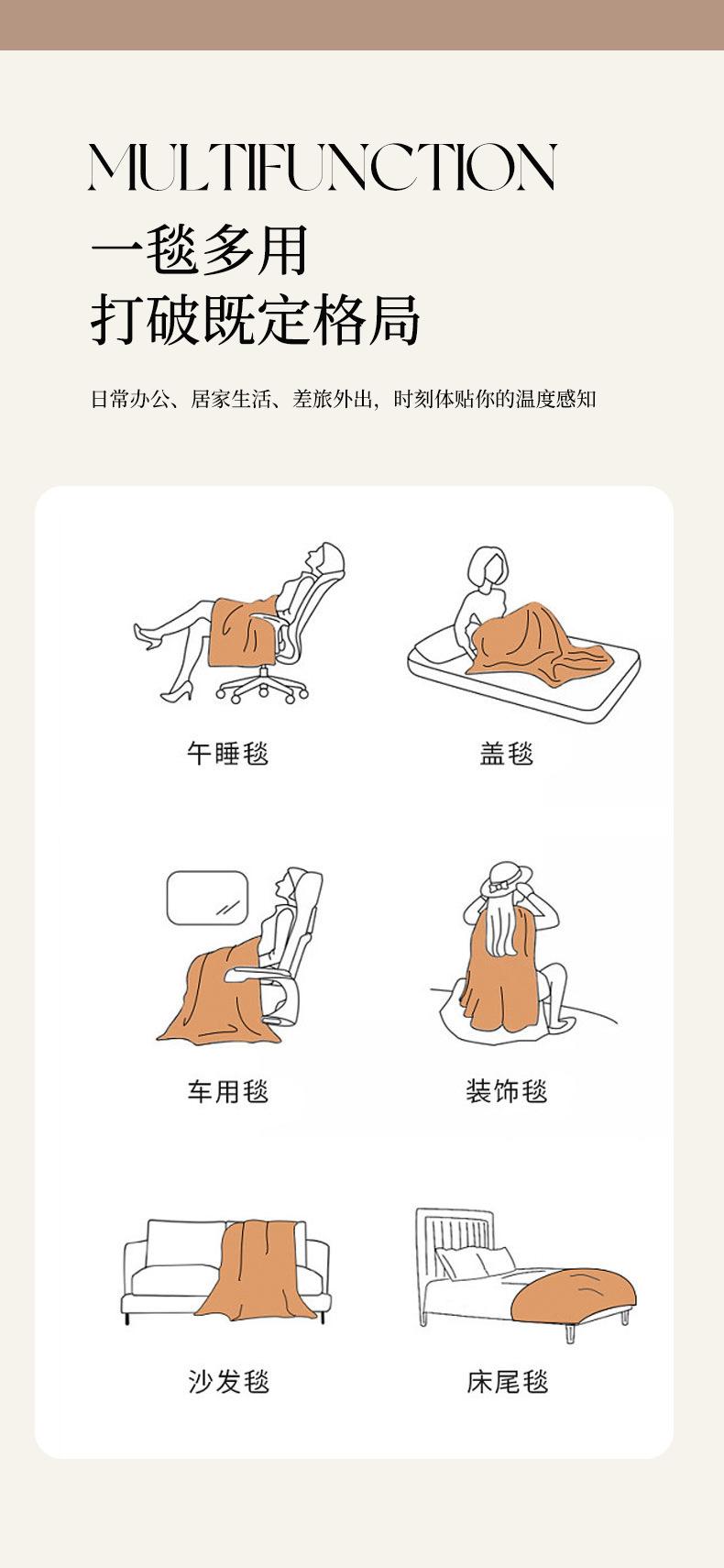 MULTIFUNCTION
一毯多用
打破既定格局

日常办公、居家生活、差旅外出，时刻体贴你的温度感知

午睡毯

盖毯

车用毯

装饰毯

沙发毯

床尾毯