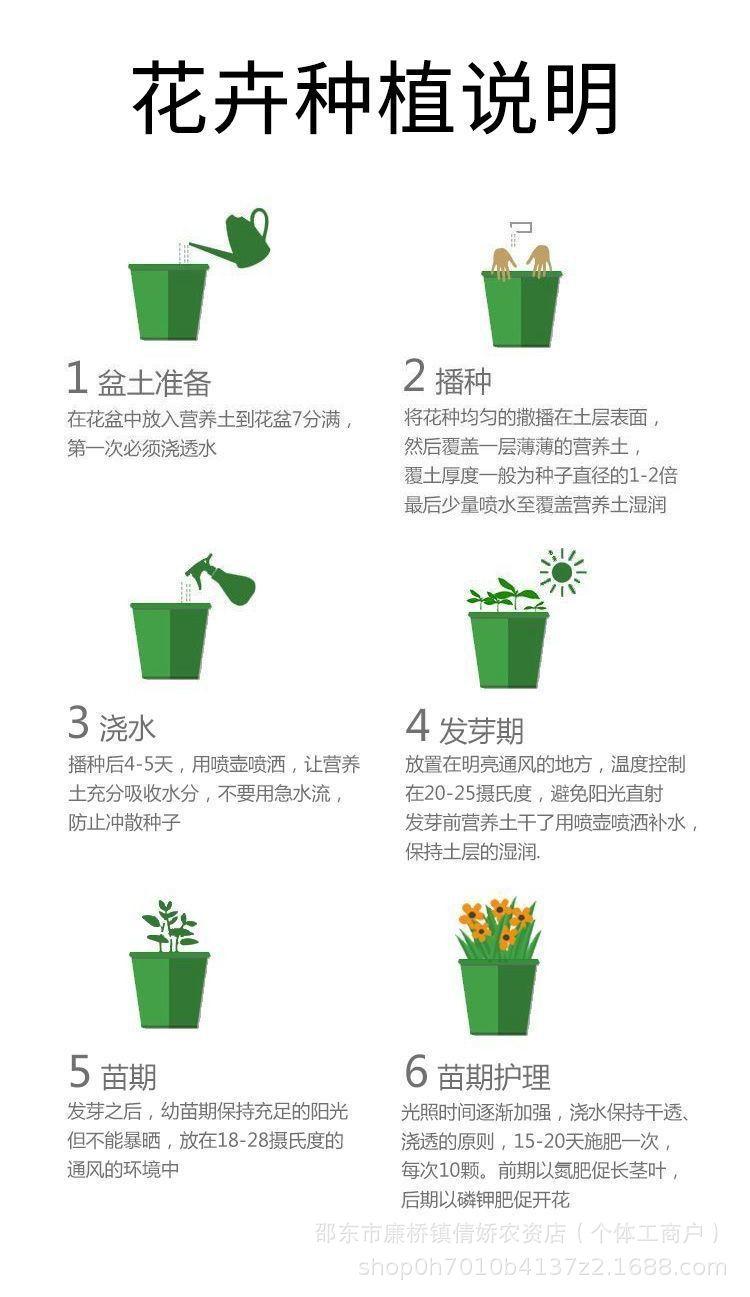 花卉种植说明

1 盆土准备
在花盆中放入营养土到花盆7分满，第一次必须浇透水

2 播种
将花种均匀的撒播在土层表面，然后覆盖一层薄薄的营养土，覆土厚度一般为种子直径的1-2倍 最后少量喷水至覆盖营养土湿润

3 浇水
播种后4-5天，用喷壶喷洒，让营养土充分吸收水分，不要用急水流，防止冲散种子

4 发芽期
放置在明亮通风的地方，温度控制在20-25摄氏度，避免阳光直射 发芽前营养土干了用喷壶喷洒补水，保持土层的湿润.

5 苗期
发芽之后，幼苗期保持充足的阳光但不能暴晒，放在18-28摄氏度的通风的环境中

6 苗期护理
光照时间逐渐加强，浇水保持干透、浇透的原则，15-20天施肥一次，每次10颗。前期以氮肥促长茎叶，后期以磷钾肥促开花

邵东市廉桥镇倩娇农资店（个体工商户）
shop0h7010b4137z2.1688.com