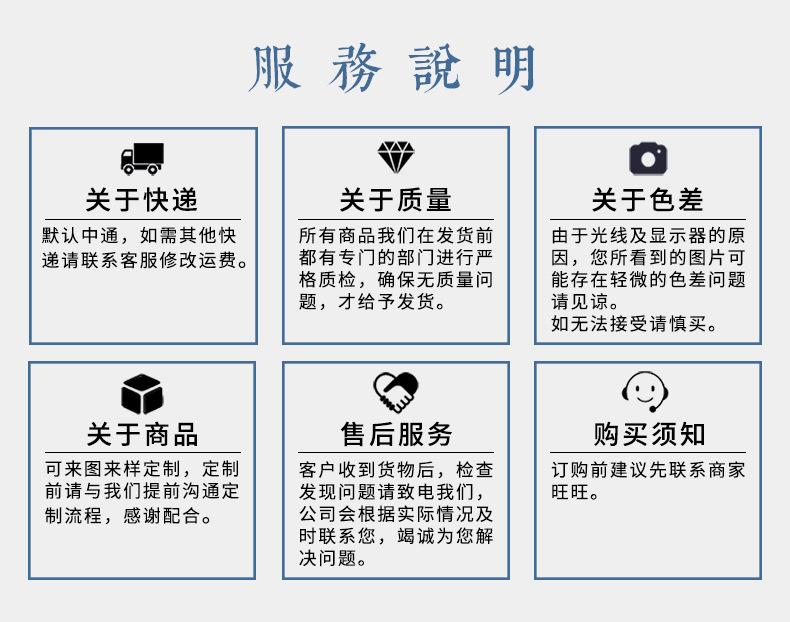 服務說明

关于快递

默认中通，如需其他快递请联系客服修改运费。

关于质量

所有商品我们在发货前都有专门的部门进行严格质检，确保无质量问题，才给予发货。

关于色差

由于光线及显示器的原因，您所看到的图片可能存在轻微的色差问题请见谅。
如无法接受请慎买。

关于商品

可来图来样定制，定制前请与我们提前沟通定制流程，感谢配合。

售后服务

客户收到货物后，检查发现问题请致电我们，公司会根据实际情况及时联系您，竭诚为您解决问题。

购买须知

订购前建议先联系商家旺旺。