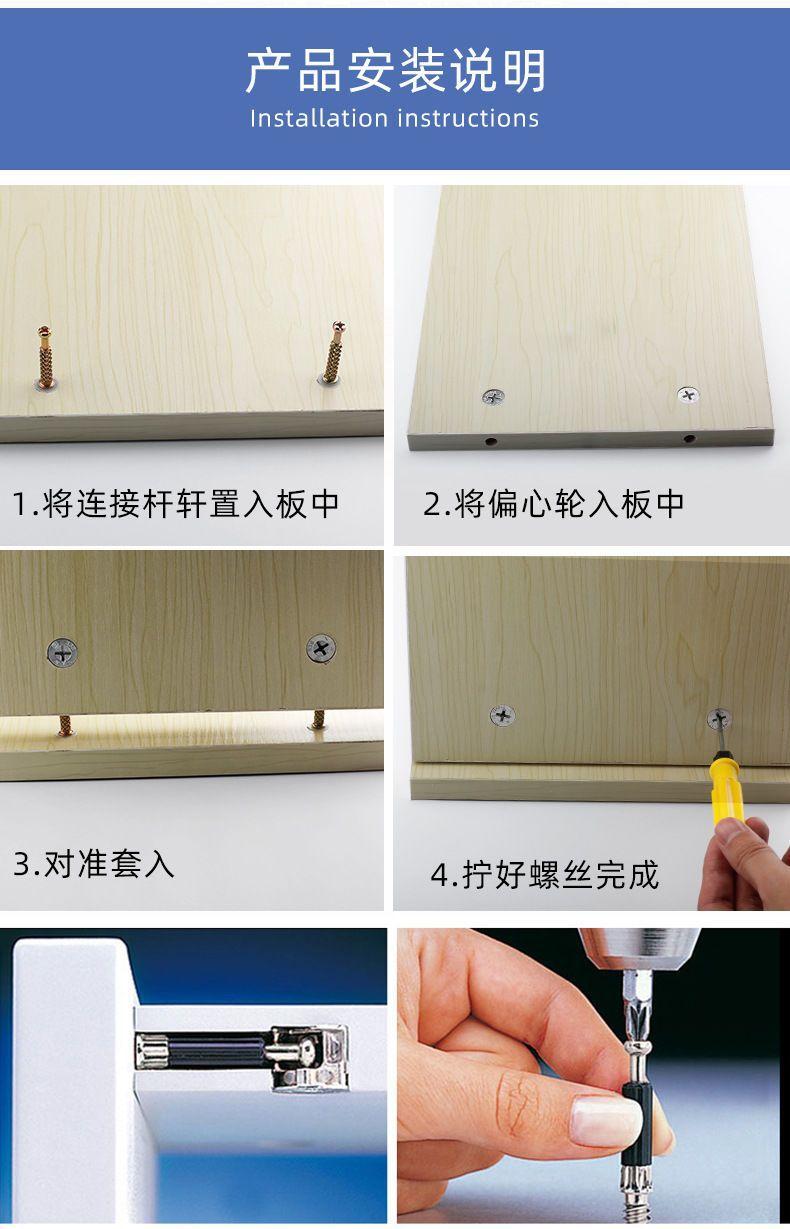 产品安装说明
Installation instructions

1.将连接杆轩置入板中

2.将偏心轮入板中

3.对准套入

4.拧好螺丝完成