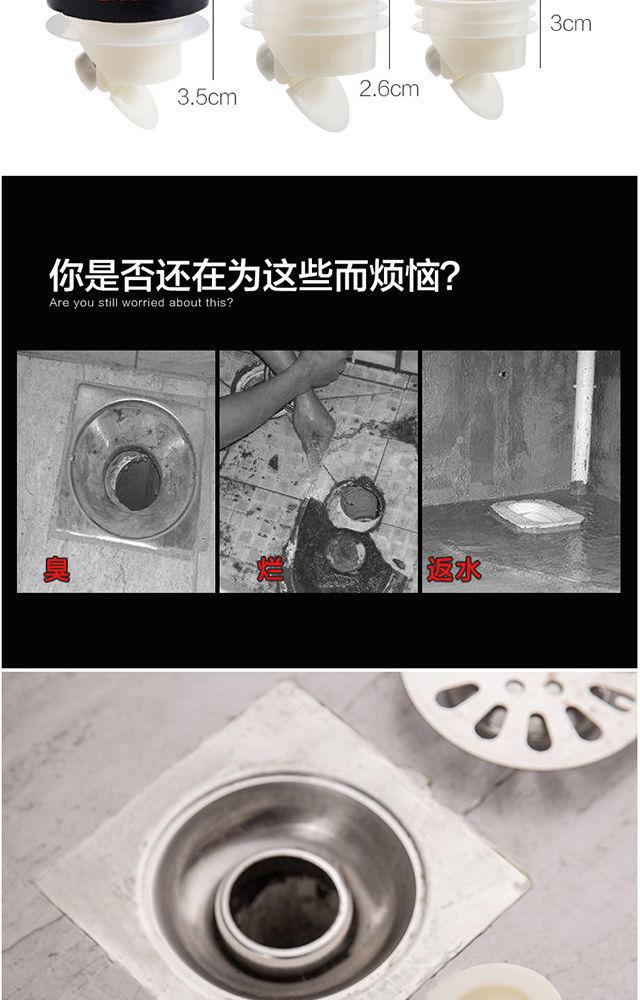 3.5cm

2.6cm

3cm

你是否还在为这些而烦恼?
Are you still worried about this?

臭

烂

返水