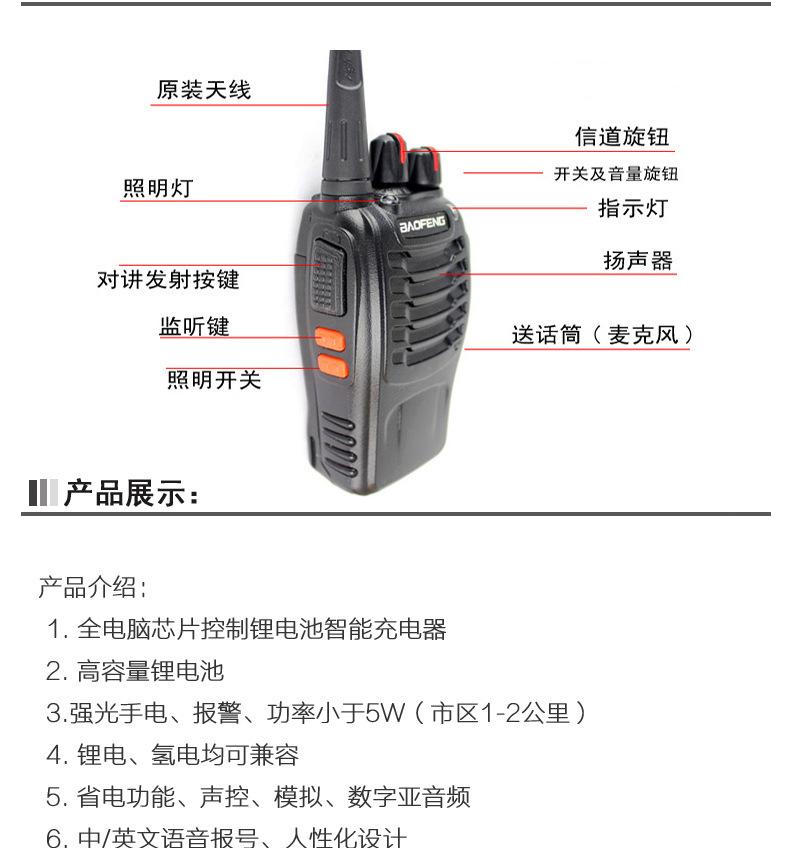 原装天线

信道旋钮

开关及音量旋钮

照明灯

指示灯

BAOFENG

扬声器

对讲发射按键

监听键

送话筒（麦克风）

照明开关

产品展示：

产品介绍：

1. 全电脑芯片控制锂电池智能充电器

2. 高容量锂电池

3.强光手电、报警、功率小于5W（市区1-2公里）

4. 锂电、氢电均可兼容

5. 省电功能、声控、模拟、数字亚音频

6. 中/英文语音报号、人性化设计