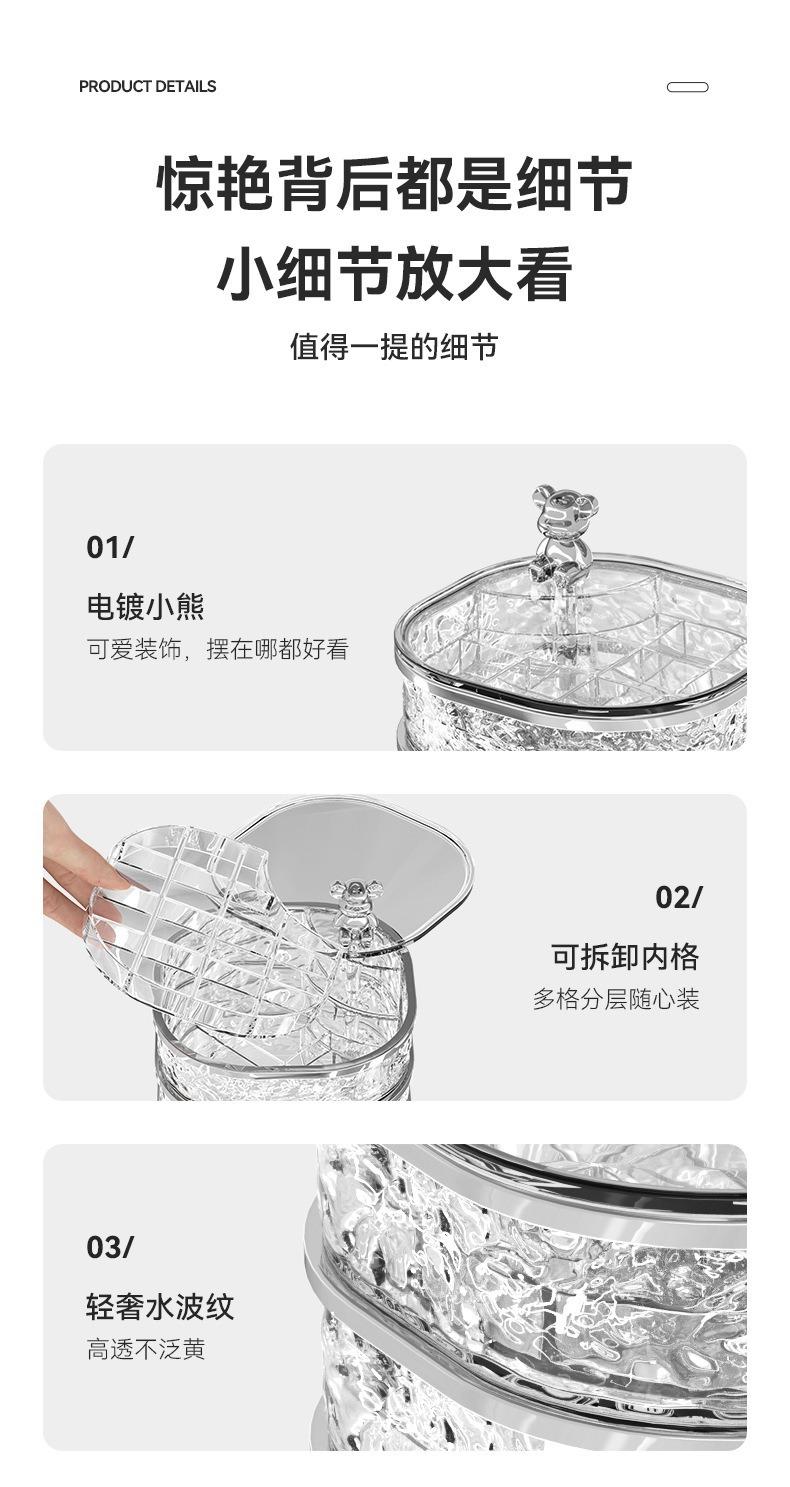 PRODUCT DETAILS

惊艳背后都是细节
小细节放大看

值得一提的细节

01/

电镀小熊

可爱装饰，摆在哪都好看

02/

可拆卸内格

多格分层随心装

03/

轻奢水波纹

高透不泛黄