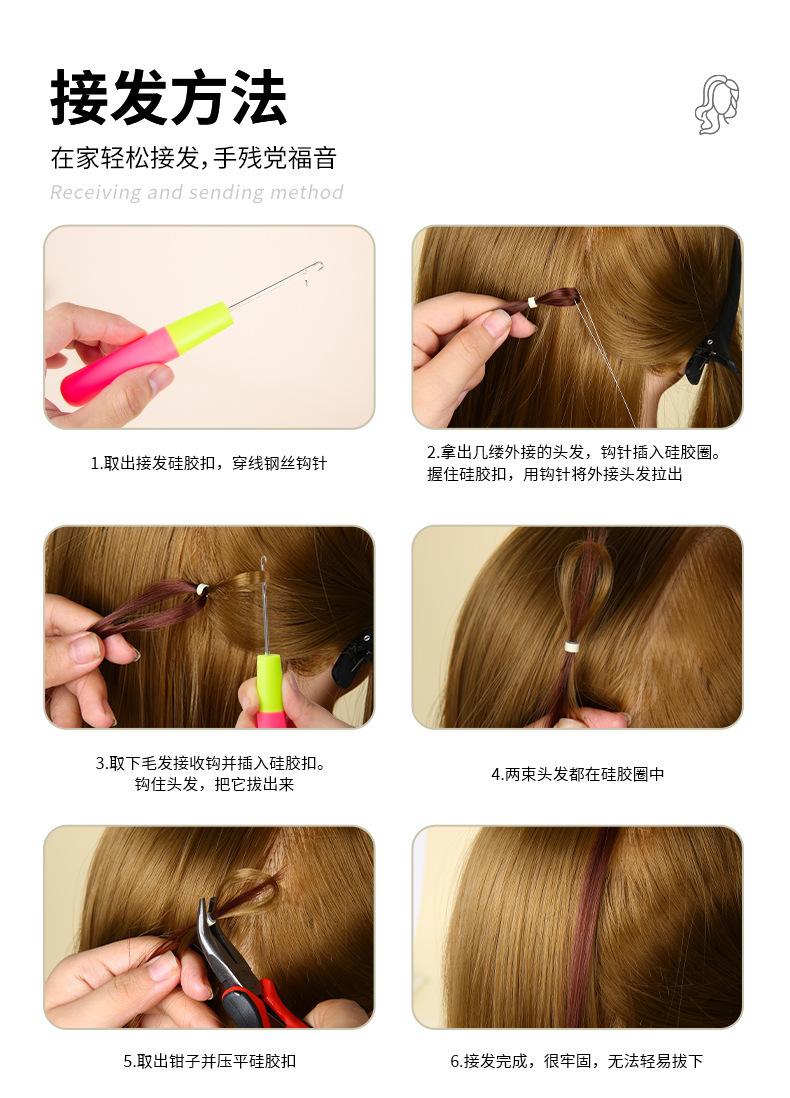 接发方法

在家轻松接发，手残党福音

Receiving and sending method

1.取出接发硅胶扣，穿线钢丝钩针

2.拿出几缕外接的头发，钩针插入硅胶圈。握住硅胶扣，用钩针将外接头发拉出

3.取下毛发接收钩并插入硅胶扣。钩住头发，把它拔出来

4.两束头发都在硅胶圈中

5.取出钳子并压平硅胶扣

6.接发完成，很牢固，无法轻易拔下