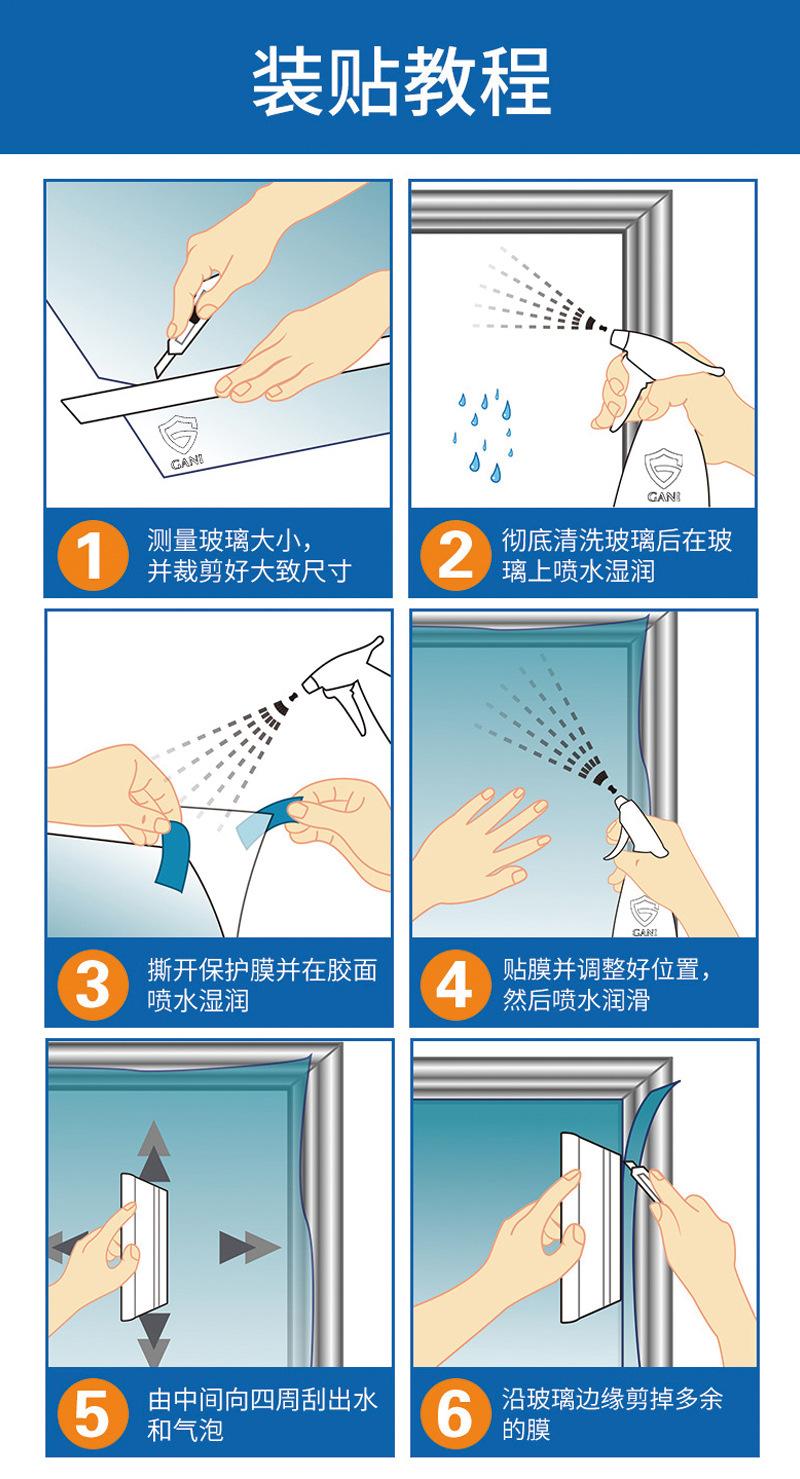 装贴教程

GANI

1 测量玻璃大小，并裁剪好大致尺寸

GANI

2 彻底清洗玻璃后在玻璃上喷水湿润

3 撕开保护膜并在胶面喷水湿润

GANI

4 贴膜并调整好位置，然后喷水润滑

5 由中间向四周刮出水和气泡

6 沿玻璃边缘剪掉多余的膜