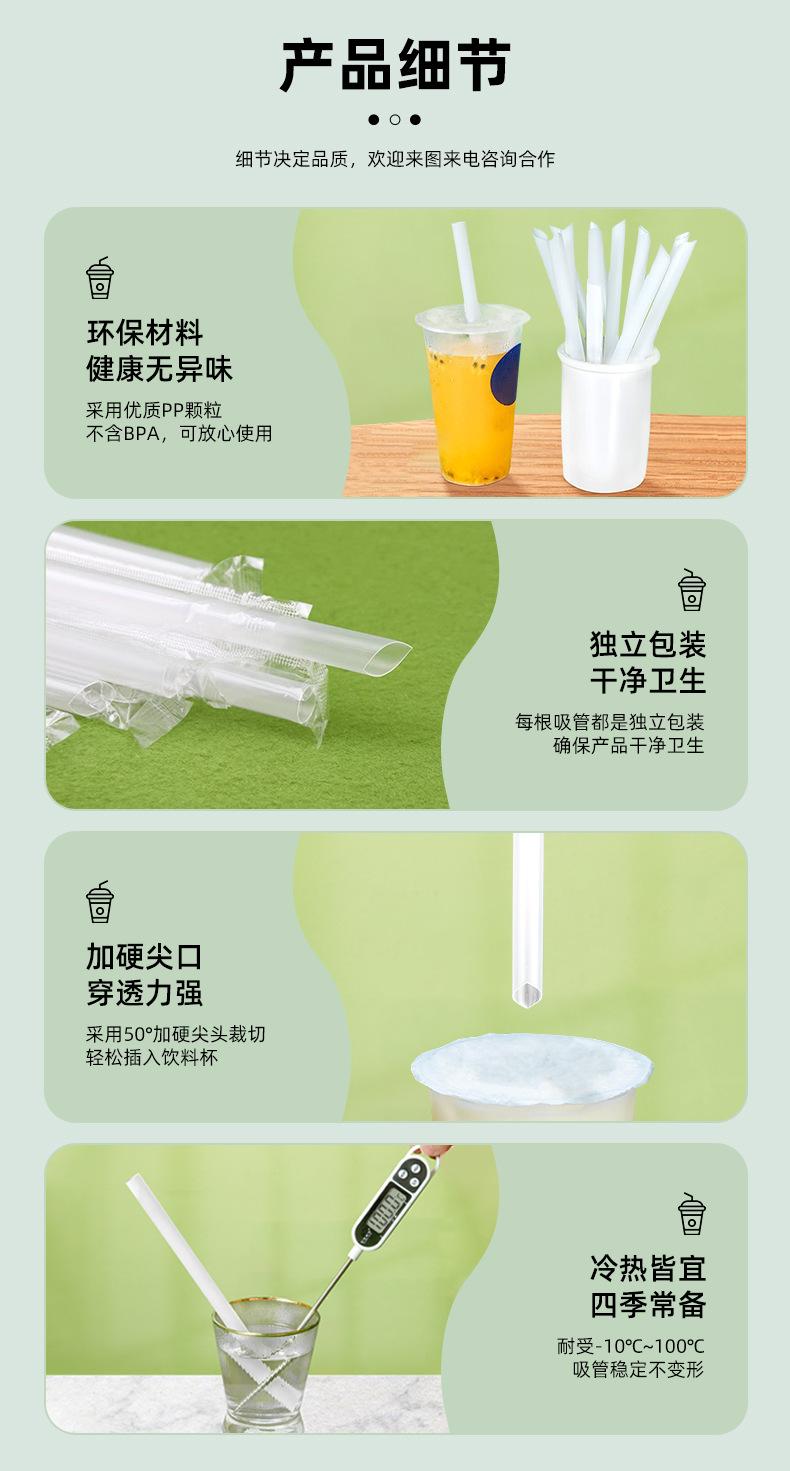 产品细节

细节决定品质，欢迎来图来电咨询合作

环保材料
健康无异味

采用优质PP颗粒
不含BPA，可放心使用

独立包装
干净卫生

每根吸管都是独立包装
确保产品干净卫生

加硬尖口
穿透力强

采用50°加硬尖头裁切
轻松插入饮料杯

冷热皆宜
四季常备

耐受-10℃~100℃
吸管稳定不变形