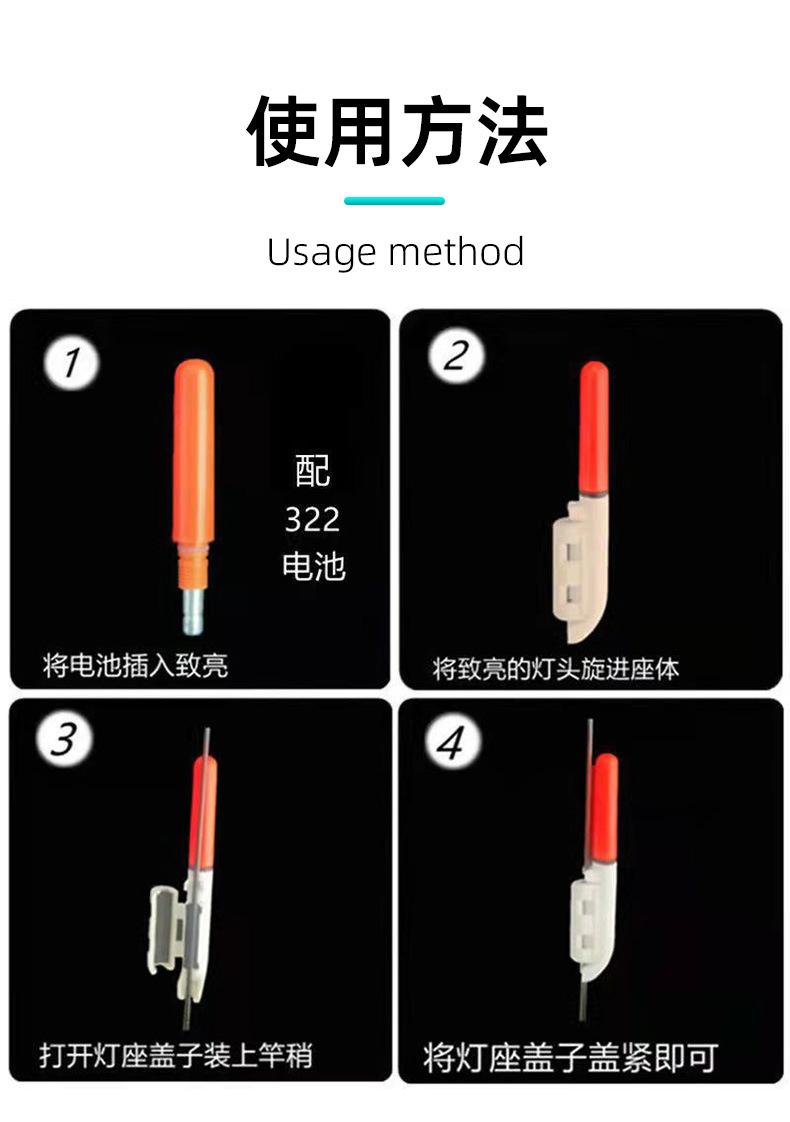 使用方法

Usage method

1

配
322
电池

将电池插入致亮

2

将致亮的灯头旋进座体

3

打开灯座盖子装上竿稍

4

将灯座盖子盖紧即可