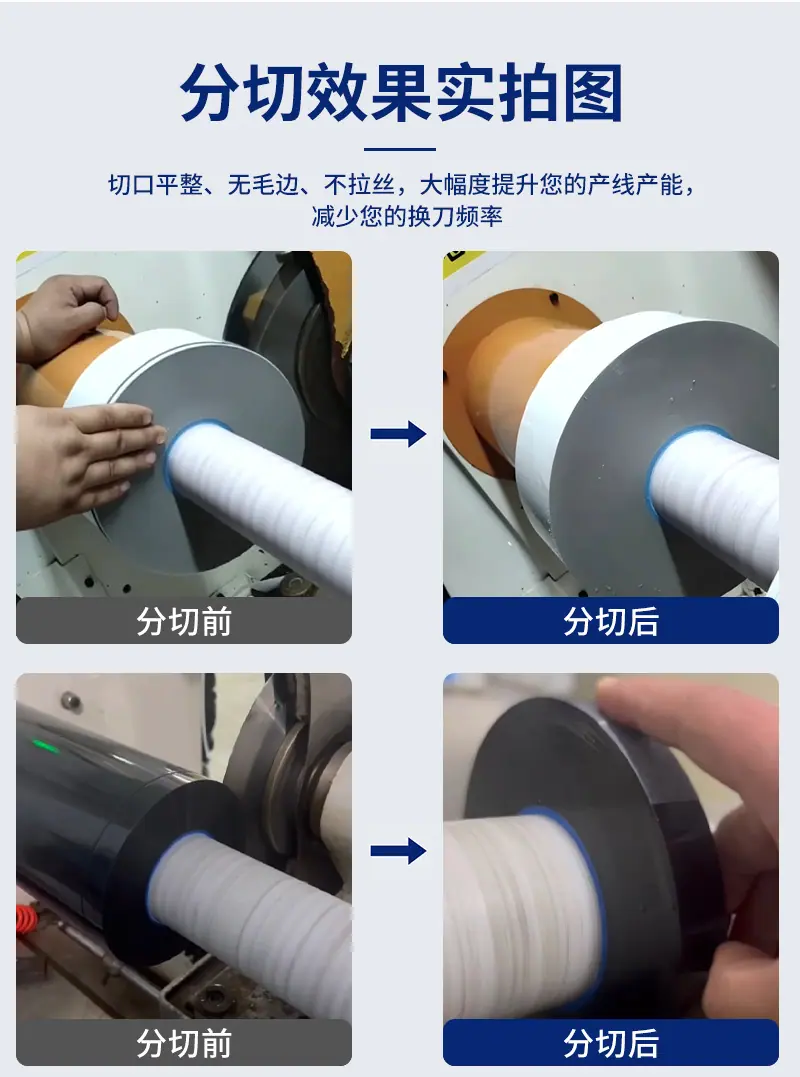 分切效果实拍图

切口平整、无毛边、不拉丝，大幅度提升您的产线产能，减少您的换刀频率

分切前

分切后

分切前

分切后