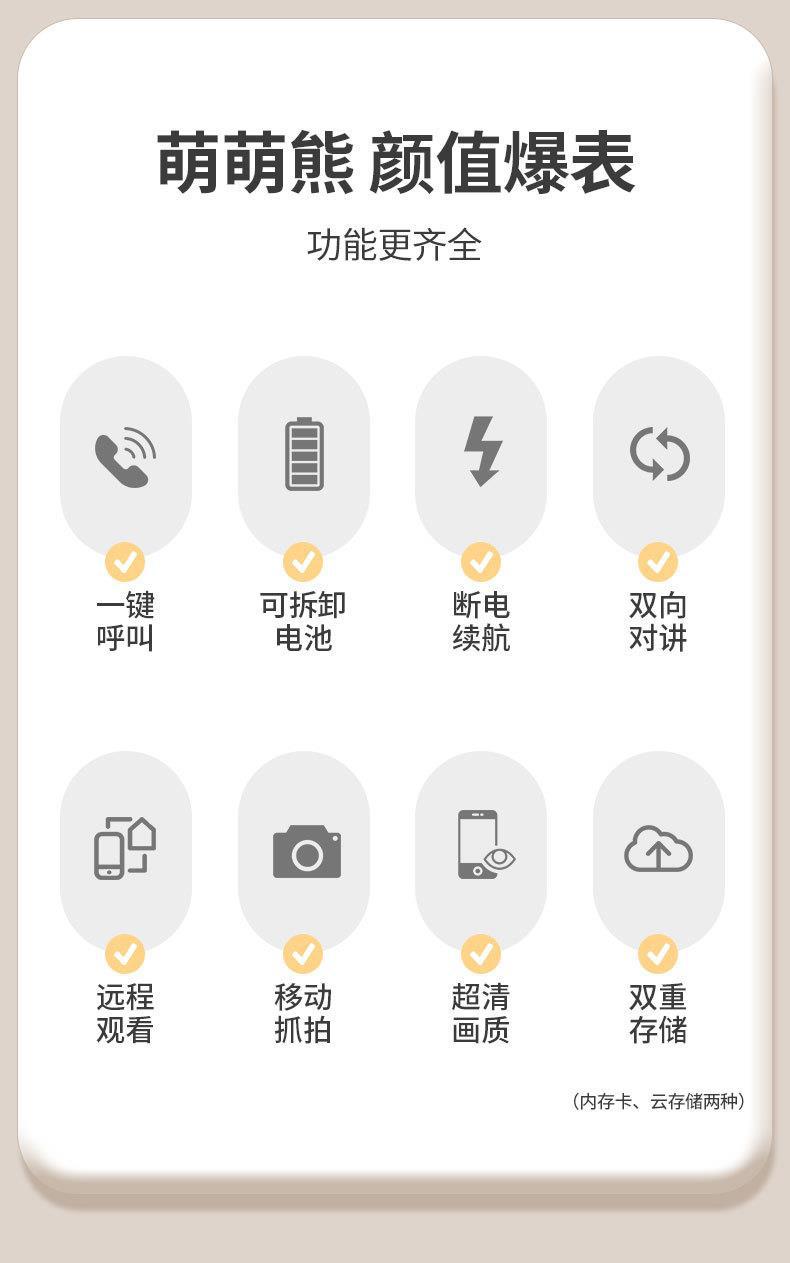 萌萌熊 颜值爆表

功能更齐全

一键
呼叫

可拆卸
电池

断电
续航

双向
对讲

远程
观看

移动
抓拍

超清
画质

双重
存储

(内存卡、云存储两种)