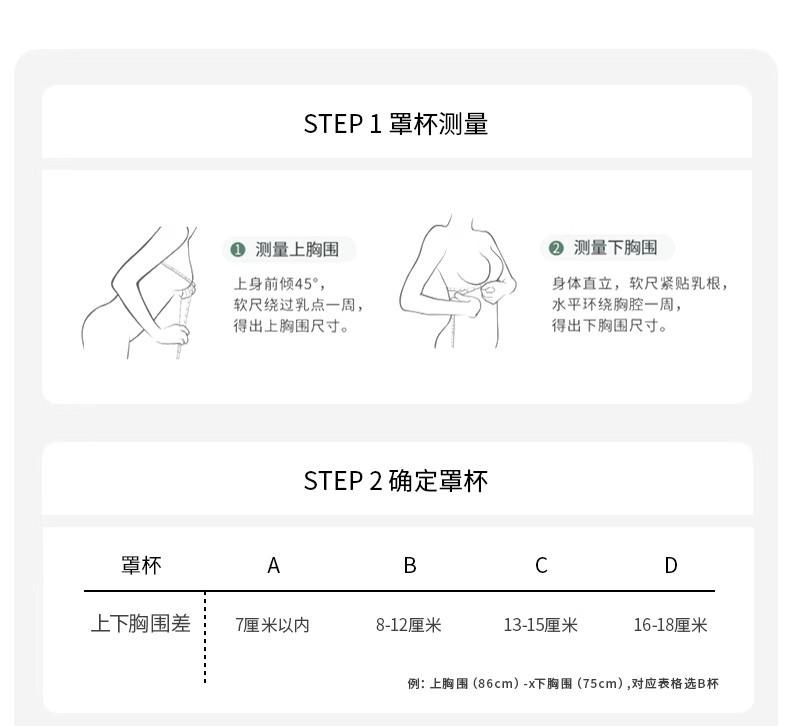 STEP 1 罩杯测量

❶ 测量上胸围

上身前倾45°，
软尺绕过乳点一周，
得出上胸围尺寸。

❷ 测量下胸围

身体直立，软尺紧贴乳根，
水平环绕胸腔一周，
得出下胸围尺寸。

STEP 2 确定罩杯

| 罩杯 | A | B | C | D |
|---|---|---|---|---|
| 上下胸围差 | 7厘米以内 | 8-12厘米 | 13-15厘米 | 16-18厘米 |

例：上胸围（86cm）-x下胸围（75cm），对应表格选B杯