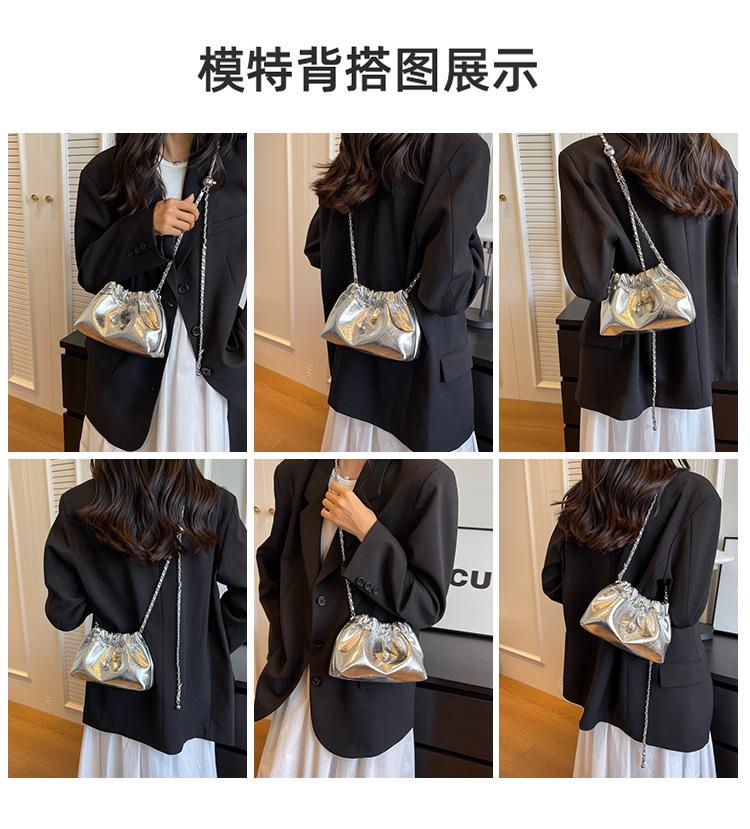 模特背搭图展示

CU