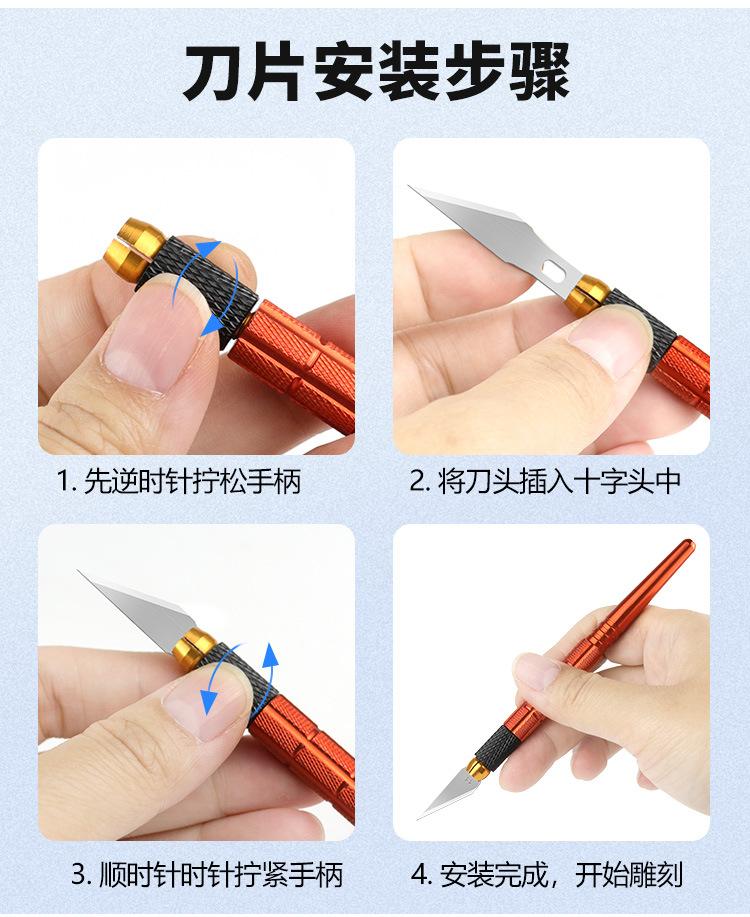 刀片安装步骤

1. 先逆时针拧松手柄

2. 将刀头插入十字头中

3. 顺时针时针拧紧手柄

4. 安装完成，开始雕刻