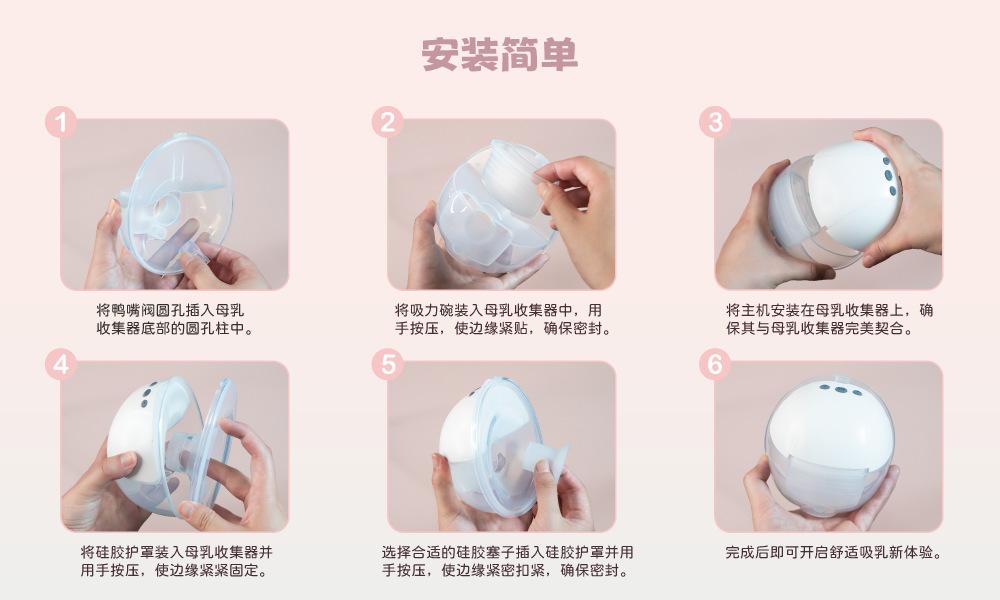 安装简单

1

将鸭嘴阀圆孔插入母乳收集器底部的圆孔柱中。

2

将吸力碗装入母乳收集器中，用手按压，使边缘紧贴，确保密封。

3

将主机安装在母乳收集器上，确保其与母乳收集器完美契合。

4

将硅胶护罩装入母乳收集器并用手按压，使边缘紧紧固定。

5

选择合适的硅胶塞子插入硅胶护罩并用手按压，使边缘紧密扣紧，确保密封。

6

完成后即可开启舒适吸乳新体验。