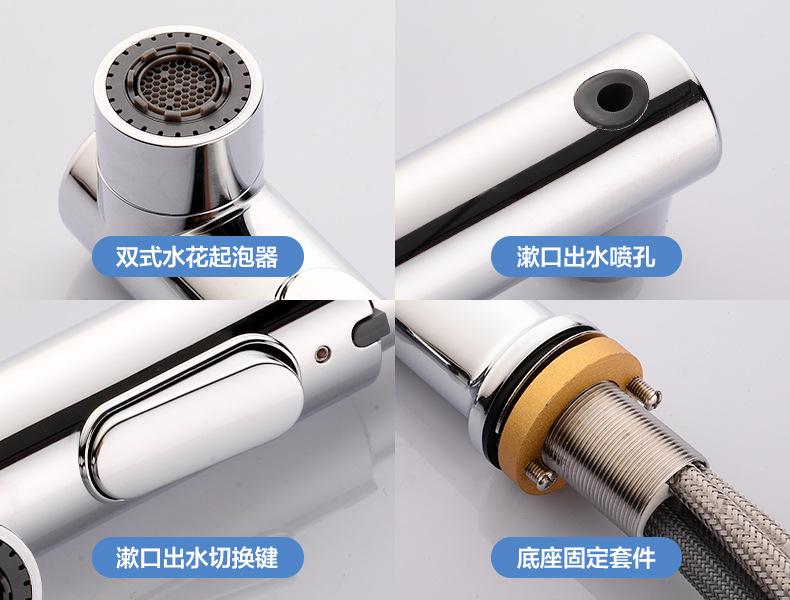 双式水花起泡器

漱口出水喷孔

漱口出水切换键

底座固定套件