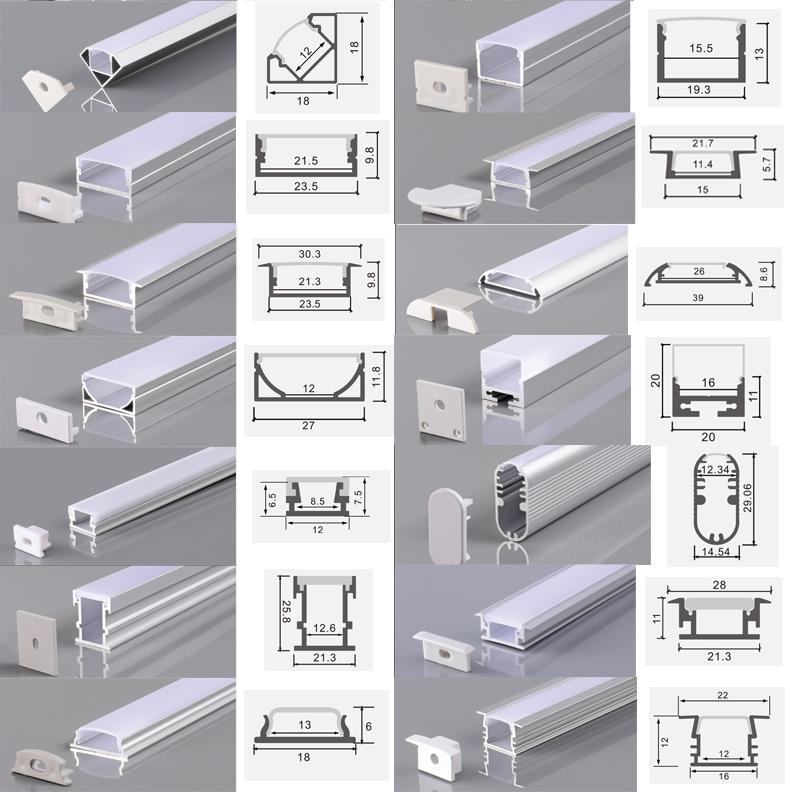 12
18
18

15.5
13
19.3

21.5
9.8
23.5

21.7
11.4
5.7
15

30.3
21.3
9.8
23.5

26
8.6
39

12
11.8
27

20
16
11
20

6.5
8.5
7.5
12

12.34
29.06
14.54

25.8
12.6
21.3

28
11
21.3

13
6
18

22
12
12
16