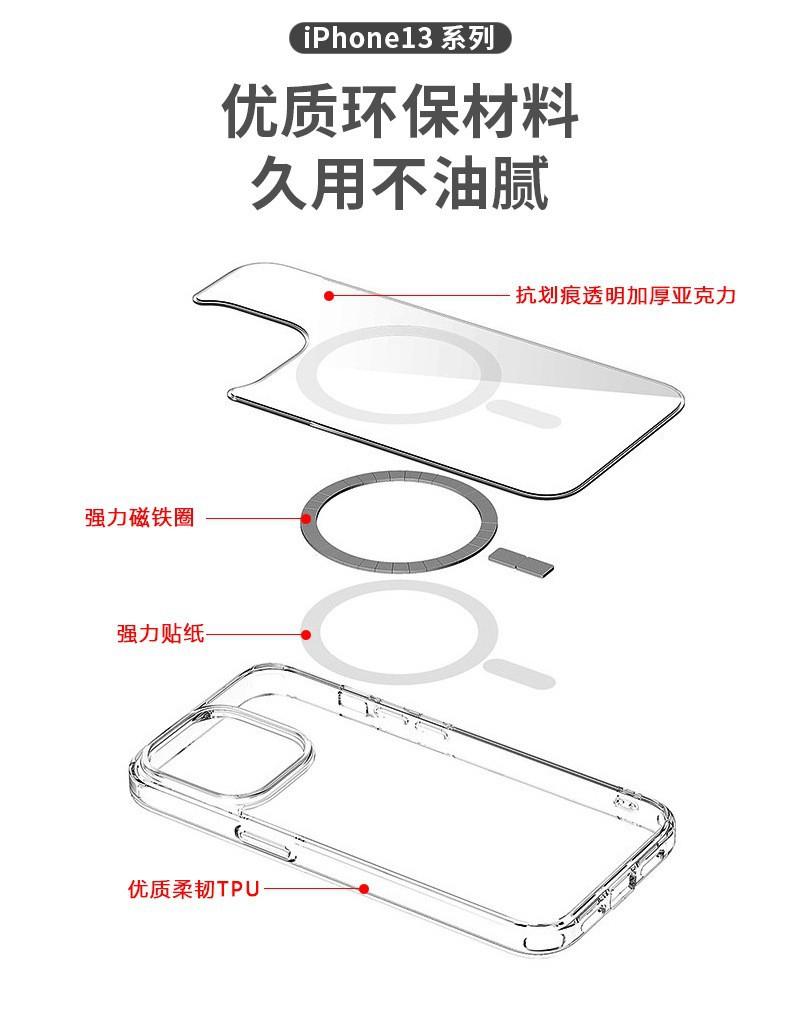 iPhone13 系列

优质环保材料
久用不油腻

抗划痕透明加厚亚克力

强力磁铁圈

强力贴纸

优质柔韧TPU