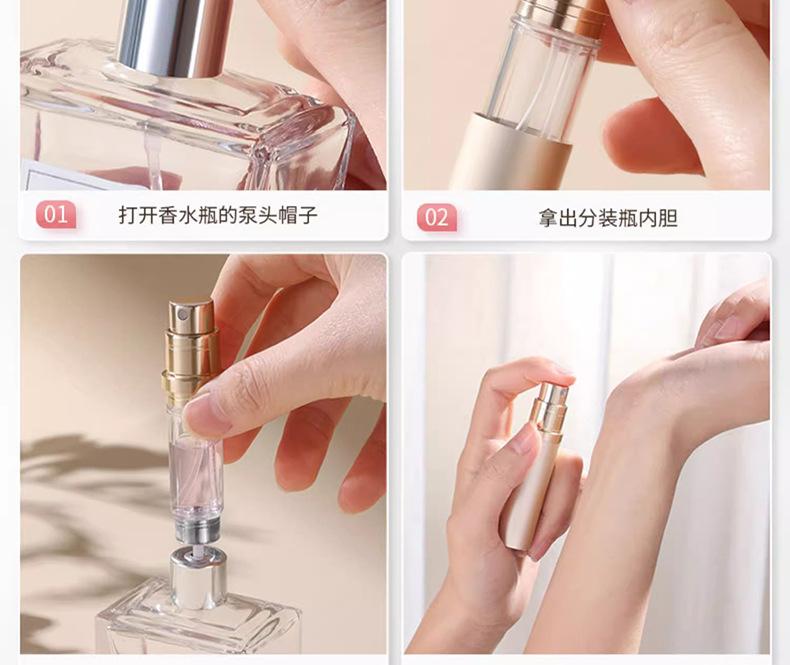 01 打开香水瓶的泵头帽子

02 拿出分装瓶内胆