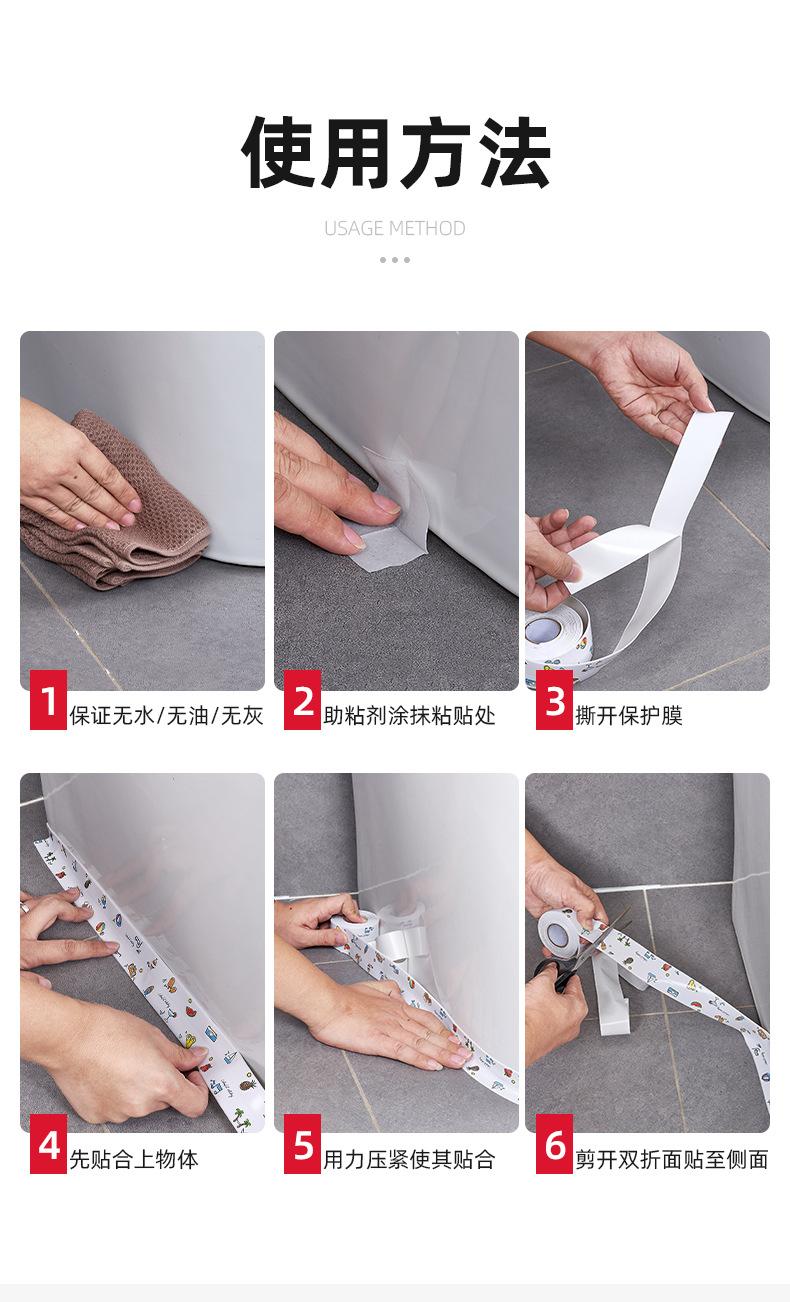 使用方法

USAGE METHOD

1 保证无水/无油/无灰

2 助粘剂涂抹粘贴处

3 撕开保护膜

4 先贴合上物体

5 用力压紧使其贴合

6 剪开双折面贴至侧面