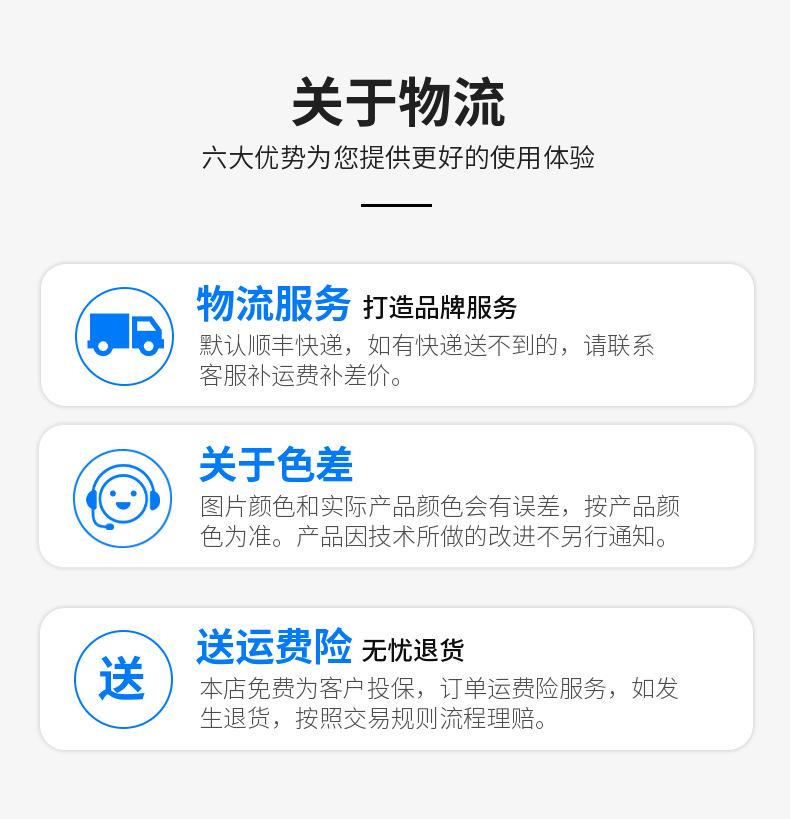 关于物流
六大优势为您提供更好的使用体验

物流服务 打造品牌服务
默认顺丰快递，如有快递送不到的，请联系客服补运费补差价。

关于色差
图片颜色和实际产品颜色会有误差，按产品颜色为准。产品因技术所做的改进不另行通知。

送
送运费险 无忧退货
本店免费为客户投保，订单运费险服务，如发生退货，按照交易规则流程理赔。