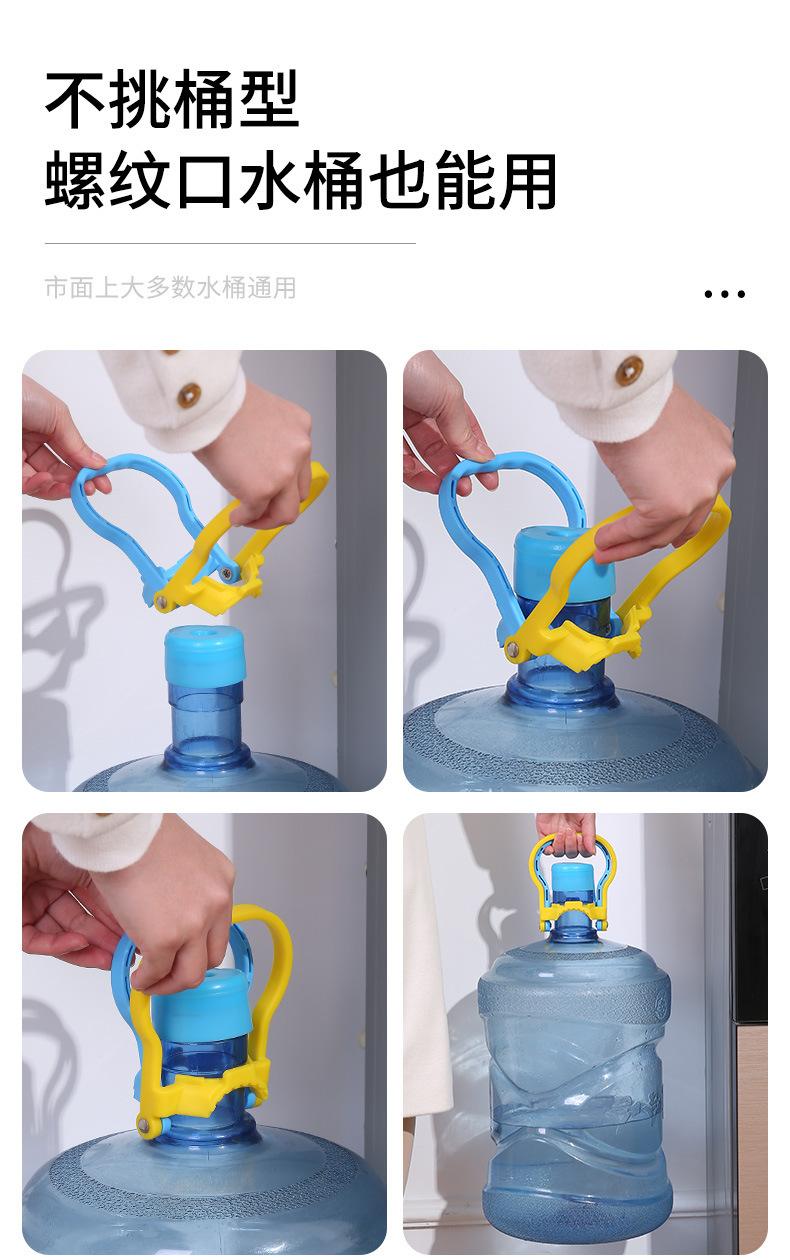 不挑桶型
螺纹口水桶也能用

市面上大多数水桶通用

...