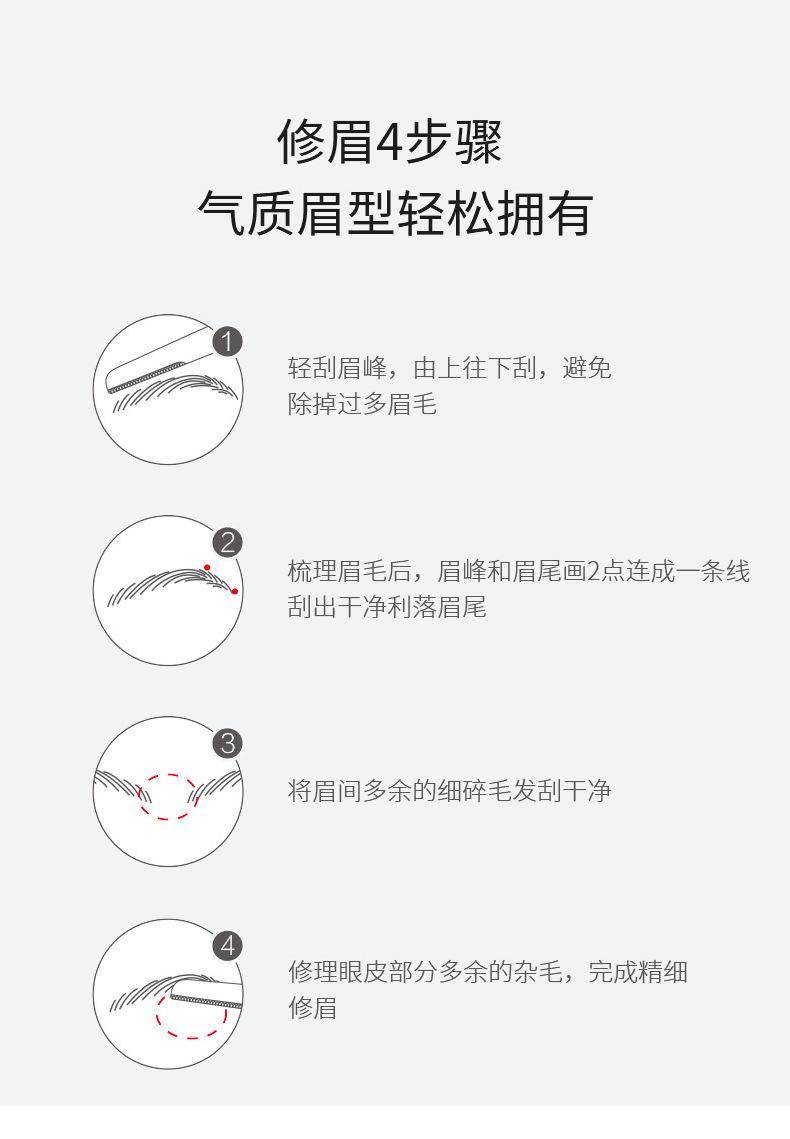 修眉4步骤
气质眉型轻松拥有

1

轻刮眉峰，由上往下刮，避免除掉过多眉毛

2

梳理眉毛后，眉峰和眉尾画2点连成一条线刮出干净利落眉尾

3

将眉间多余的细碎毛发刮干净

4

修理眼皮部分多余的杂毛，完成精细修眉