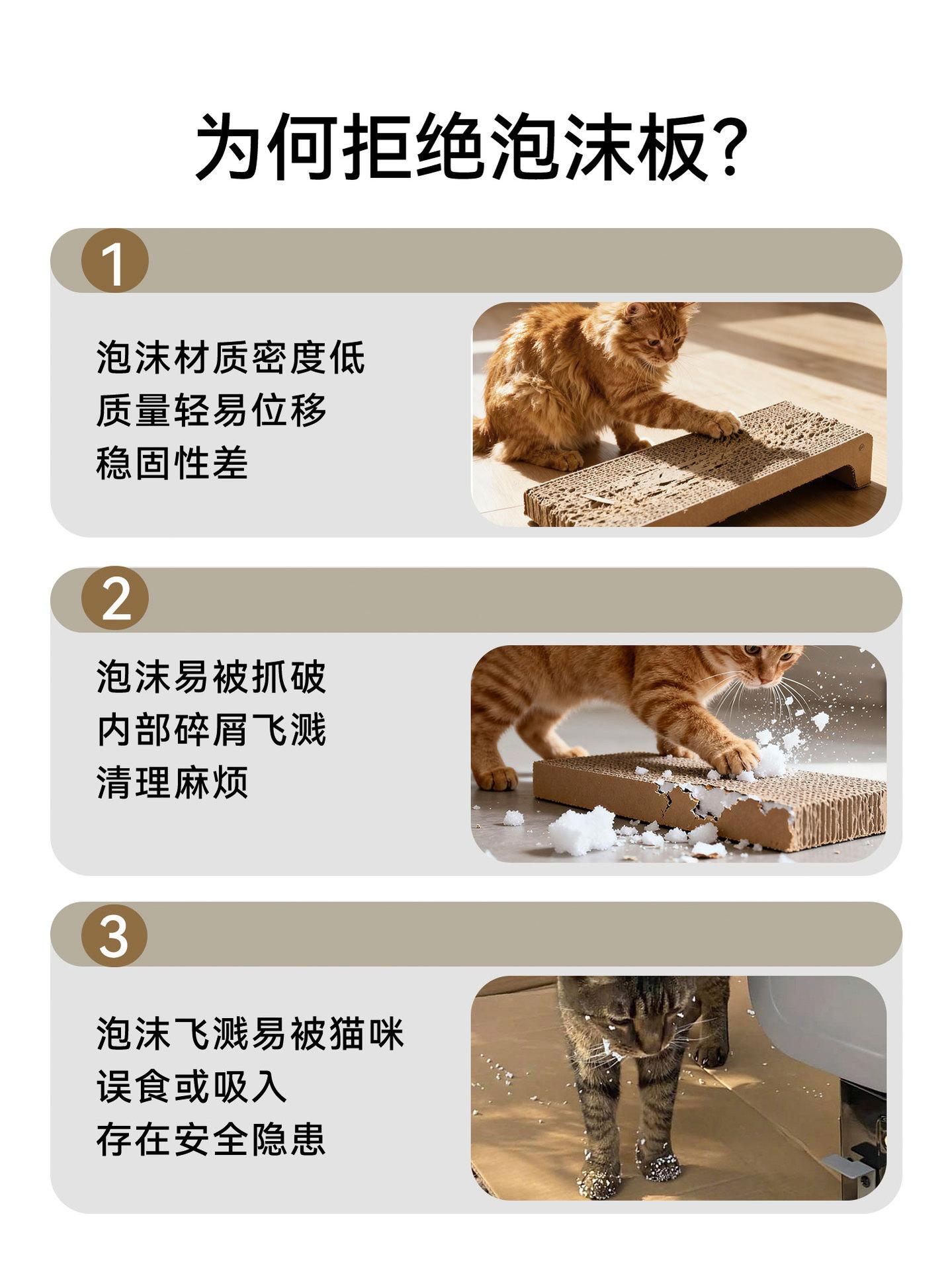 为何拒绝泡沫板?

1

泡沫材质密度低
质量轻易位移
稳固性差

2

泡沫易被抓破
内部碎屑飞溅
清理麻烦

3

泡沫飞溅易被猫咪
误食或吸入
存在安全隐患