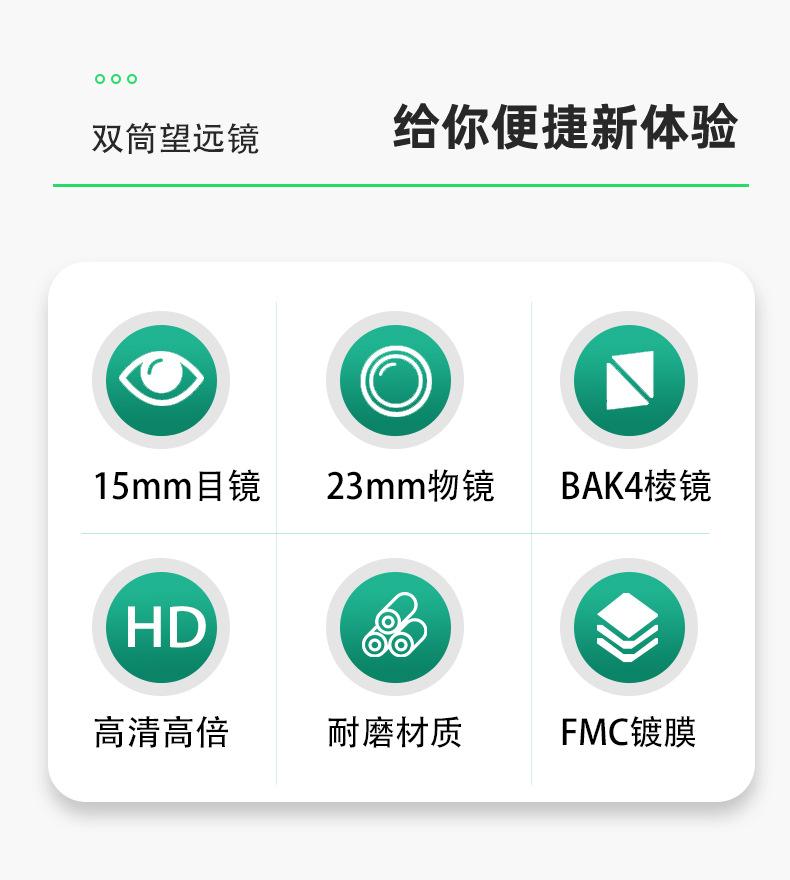 双筒望远镜

给你便捷新体验

15mm目镜

23mm物镜

BAK4棱镜

HD

高清高倍

耐磨材质

FMC镀膜