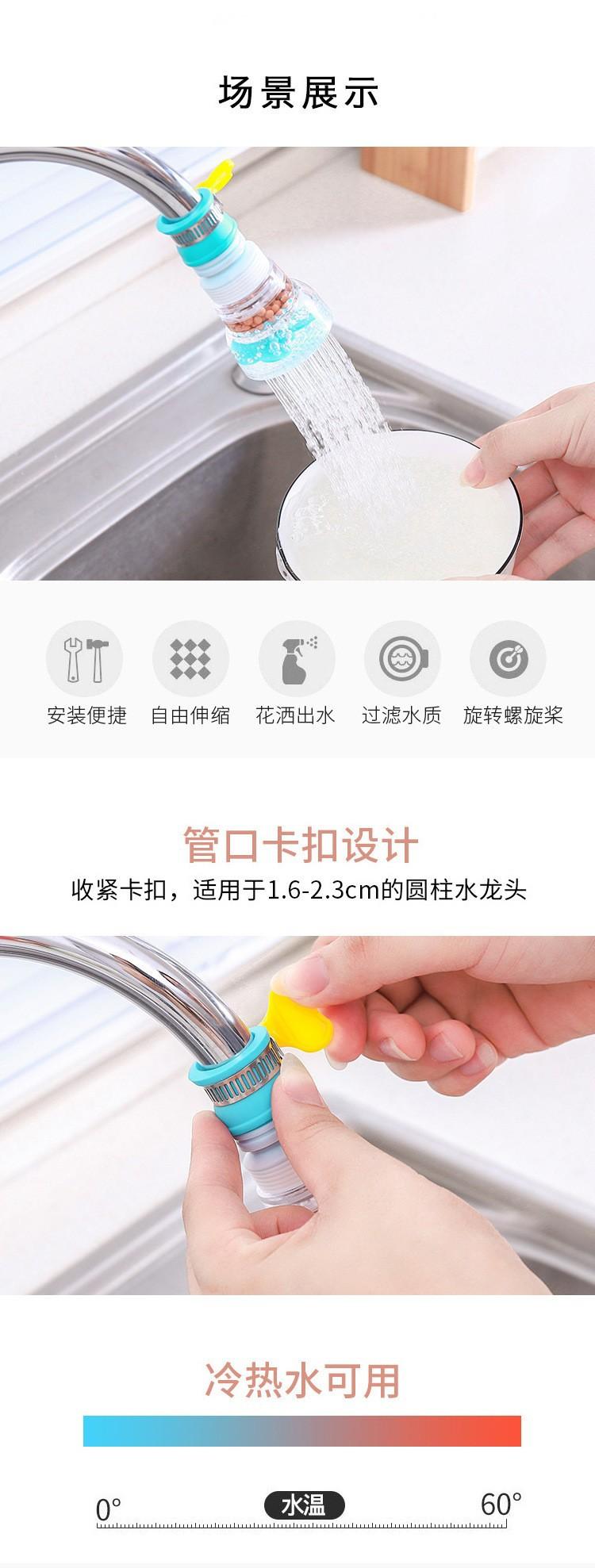 场景展示

安装便捷 自由伸缩 花洒出水 过滤水质 旋转螺旋桨

管口卡扣设计

收紧卡扣，适用于1.6-2.3cm的圆柱水龙头

冷热水可用

0° 水温 60°