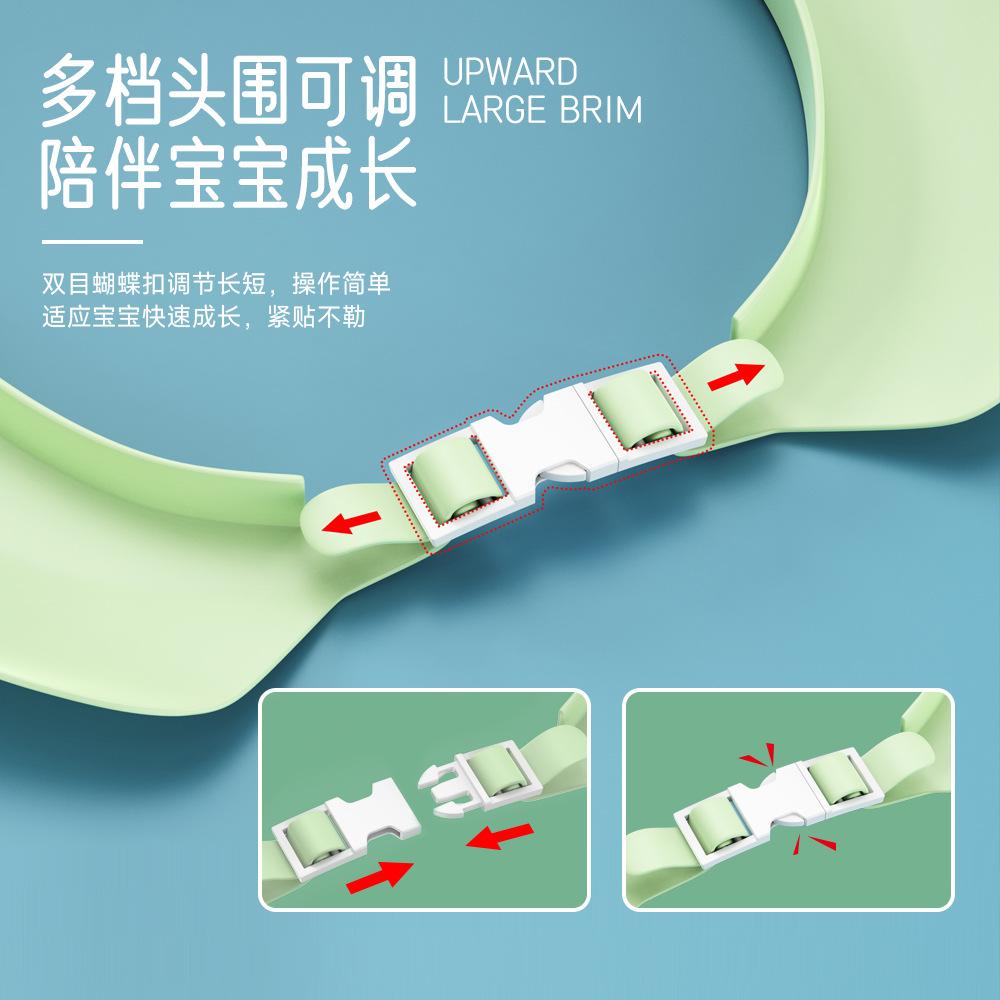 多档头围可调
陪伴宝宝成长

UPWARD
LARGE BRIM

双目蝴蝶扣调节长短，操作简单
适应宝宝快速成长，紧贴不勒