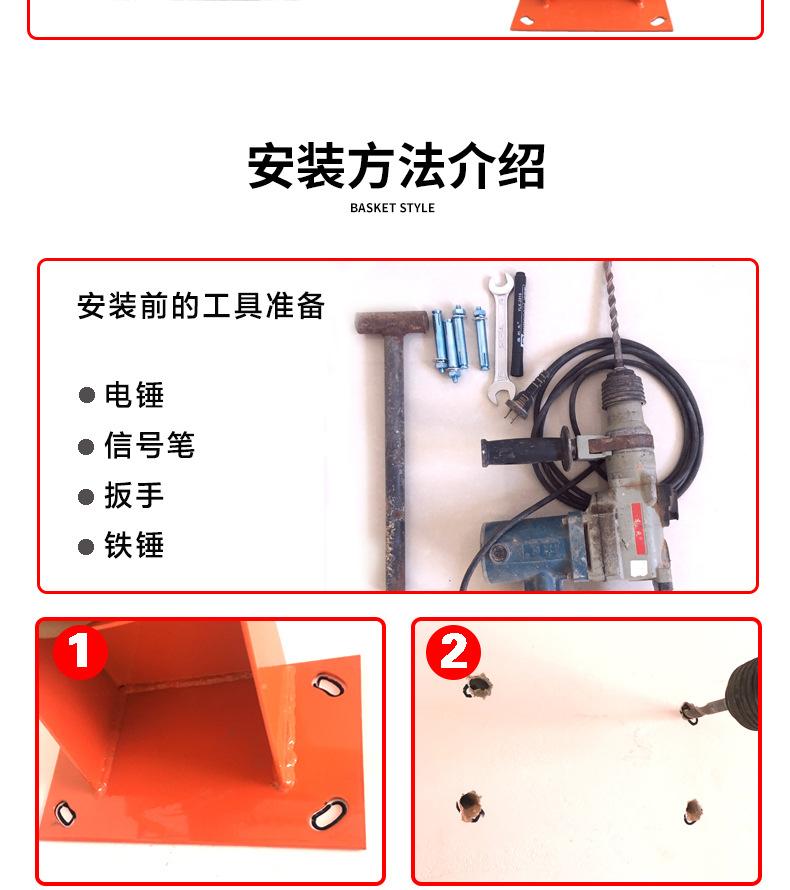 安装方法介绍
BASKET STYLE

安装前的工具准备

● 电锤
● 信号笔
● 扳手
● 铁锤

1

2