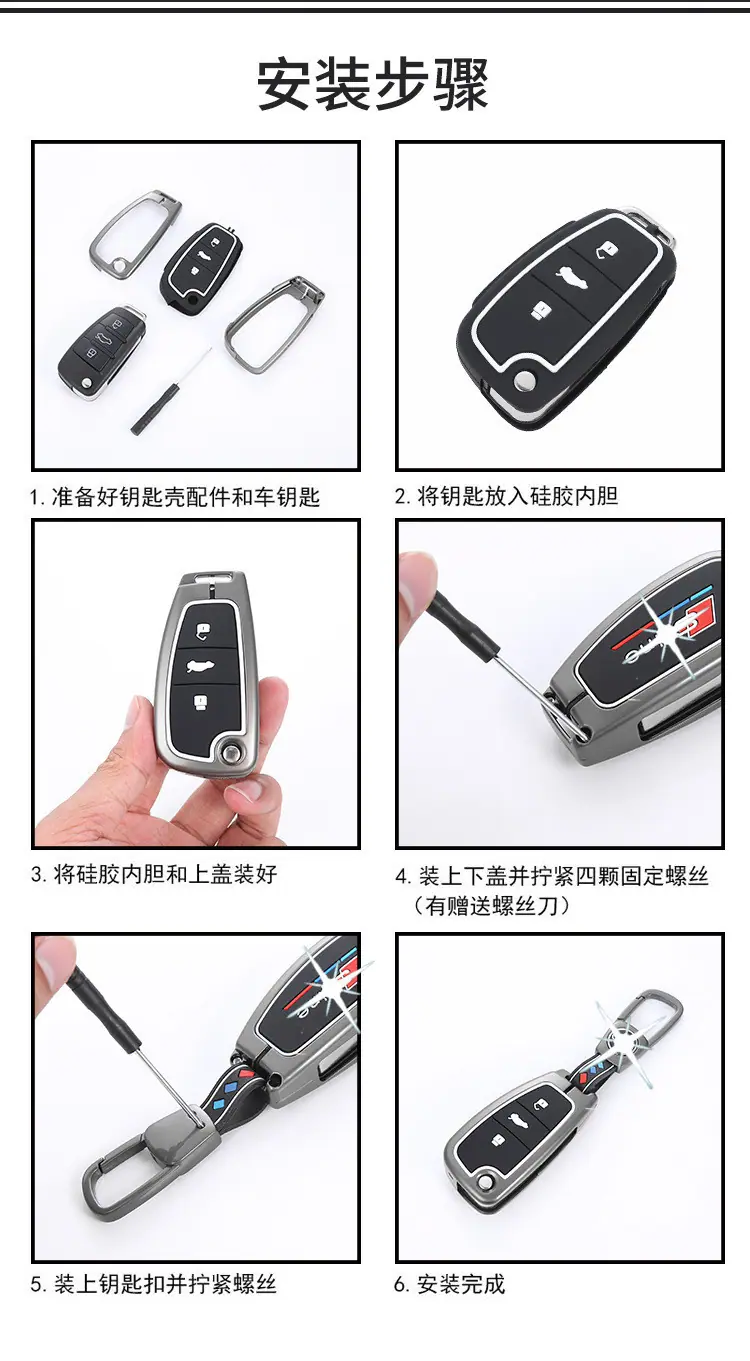 安装步骤

1. 准备好钥匙壳配件和车钥匙

2. 将钥匙放入硅胶内胆

3. 将硅胶内胆和上盖装好

4. 装上下盖并拧紧四颗固定螺丝（有赠送螺丝刀）

5. 装上钥匙扣并拧紧螺丝

6. 安装完成