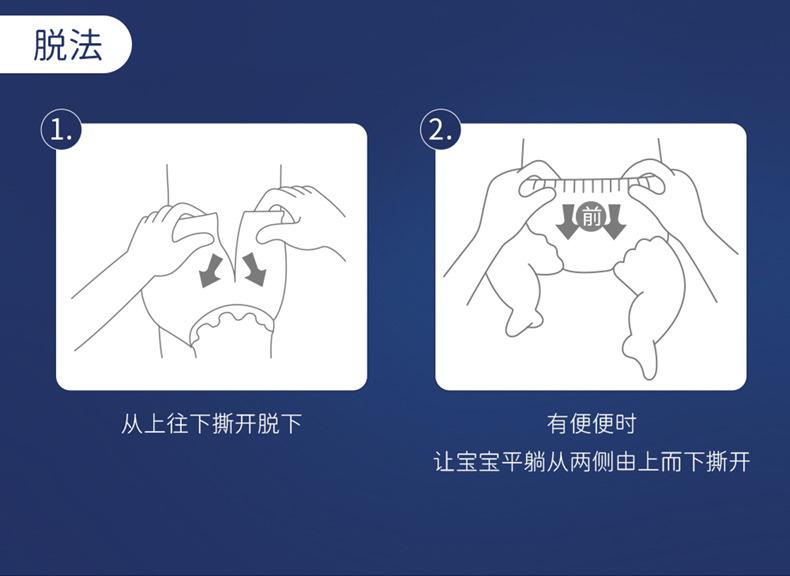 脱法

1.

从上往下撕开脱下

2.

前

有便便时
让宝宝平躺从两侧由上而下撕开