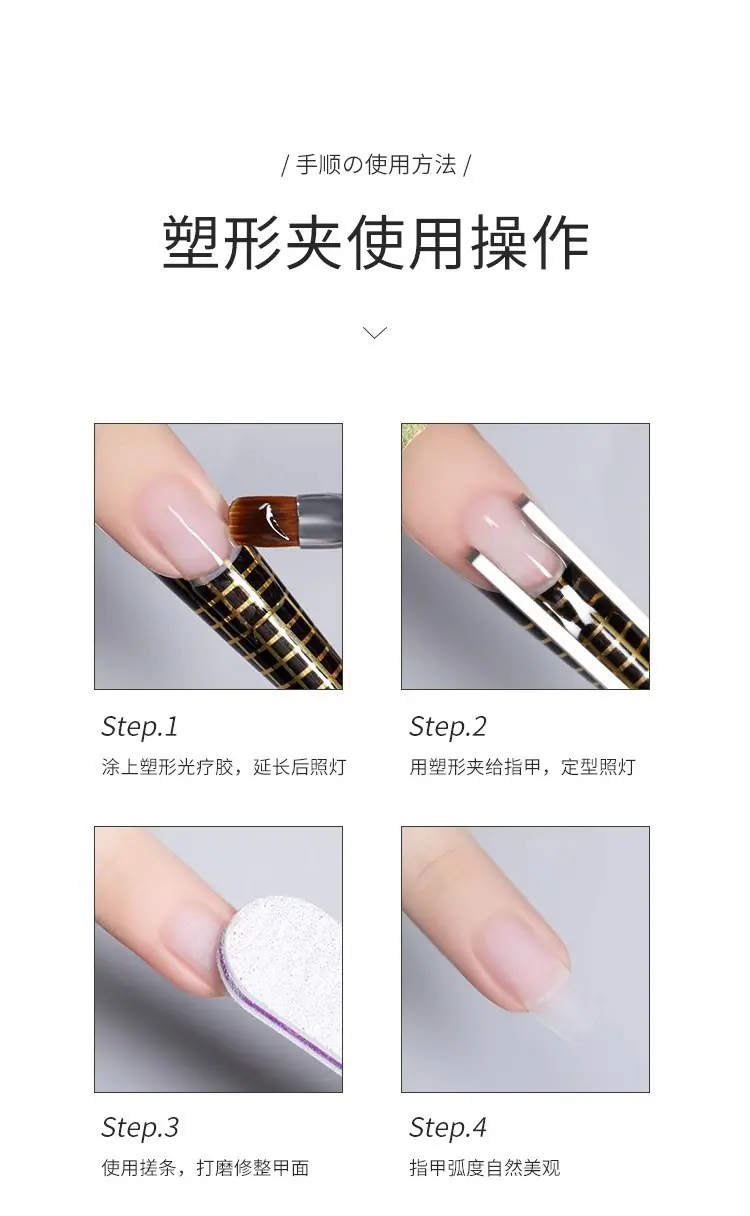 / 手顺の使用方法 /

塑形夹使用操作

Step.1
涂上塑形光疗胶，延长后照灯

Step.2
用塑形夹给指甲，定型照灯

Step.3
使用搓条，打磨修整甲面

Step.4
指甲弧度自然美观