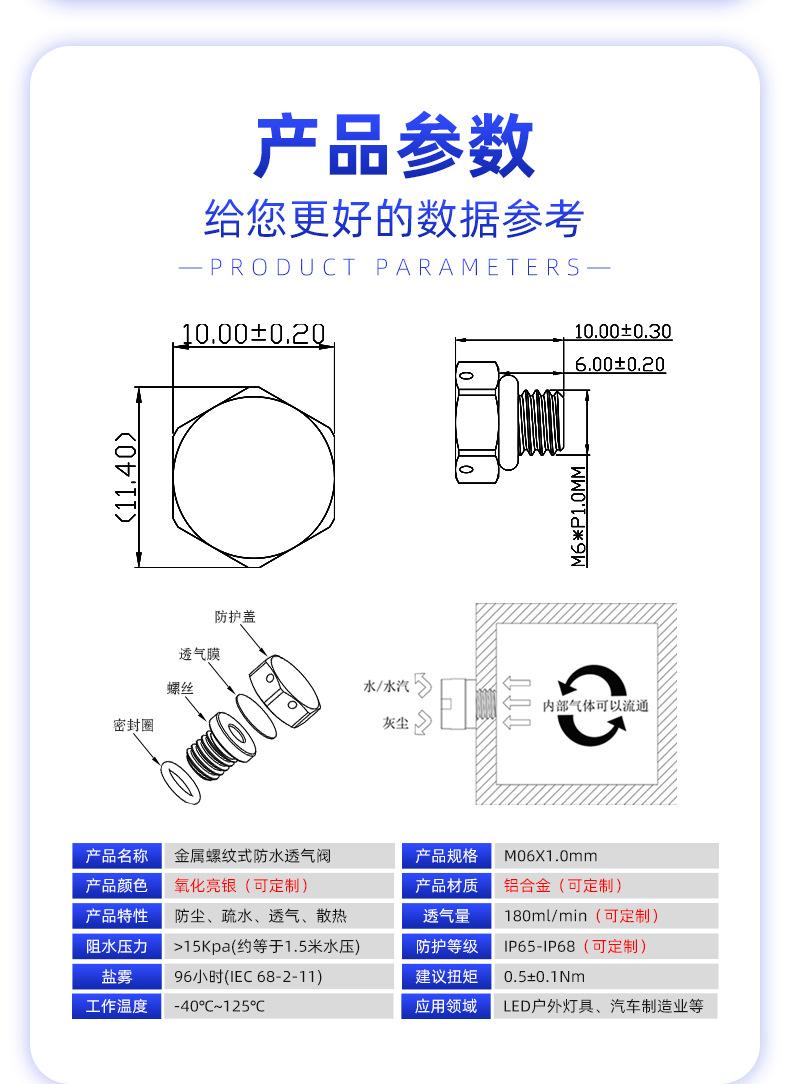 产品参数

给您更好的数据参考

—PRODUCT PARAMETERS—

10.00±0.20

(11.40)

10.00±0.30

6.00±0.20

M6*P1.0MM

防护盖

透气膜

螺丝

密封圈

水/水汽

灰尘

内部气体可以流通

| 产品名称 | 金属螺纹式防水透气阀 | 产品规格 | M06X1.0mm |
|---|---|---|---|
| 产品颜色 | 氧化亮银（可定制） | 产品材质 | 铝合金（可定制） |
| 产品特性 | 防尘、疏水、透气、散热 | 透气量 | 180ml/min（可定制） |
| 阻水压力 | >15Kpa(约等于1.5米水压) | 防护等级 | IP65-IP68（可定制） |
| 盐雾 | 96小时(IEC 68-2-11) | 建议扭矩 | 0.5±0.1Nm |
| 工作温度 | -40℃~125℃ | 应用领域 | LED户外灯具、汽车制造业等 |