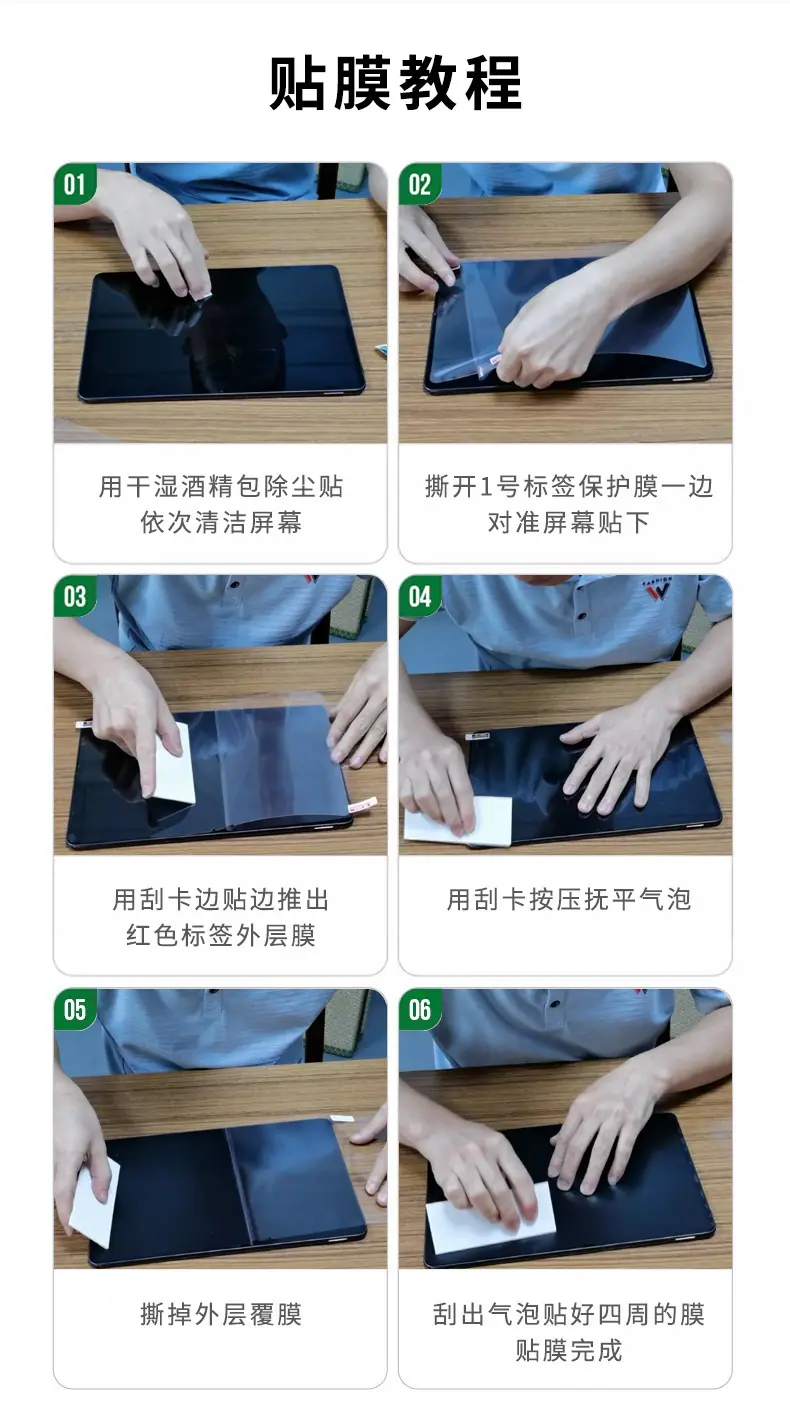 贴膜教程

01

用干湿酒精包除尘贴
依次清洁屏幕

02

撕开1号标签保护膜一边
对准屏幕贴下

03

用刮卡边贴边推出
红色标签外层膜

04

用刮卡按压抚平气泡

05

撕掉外层覆膜

06

刮出气泡贴好四周的膜
贴膜完成