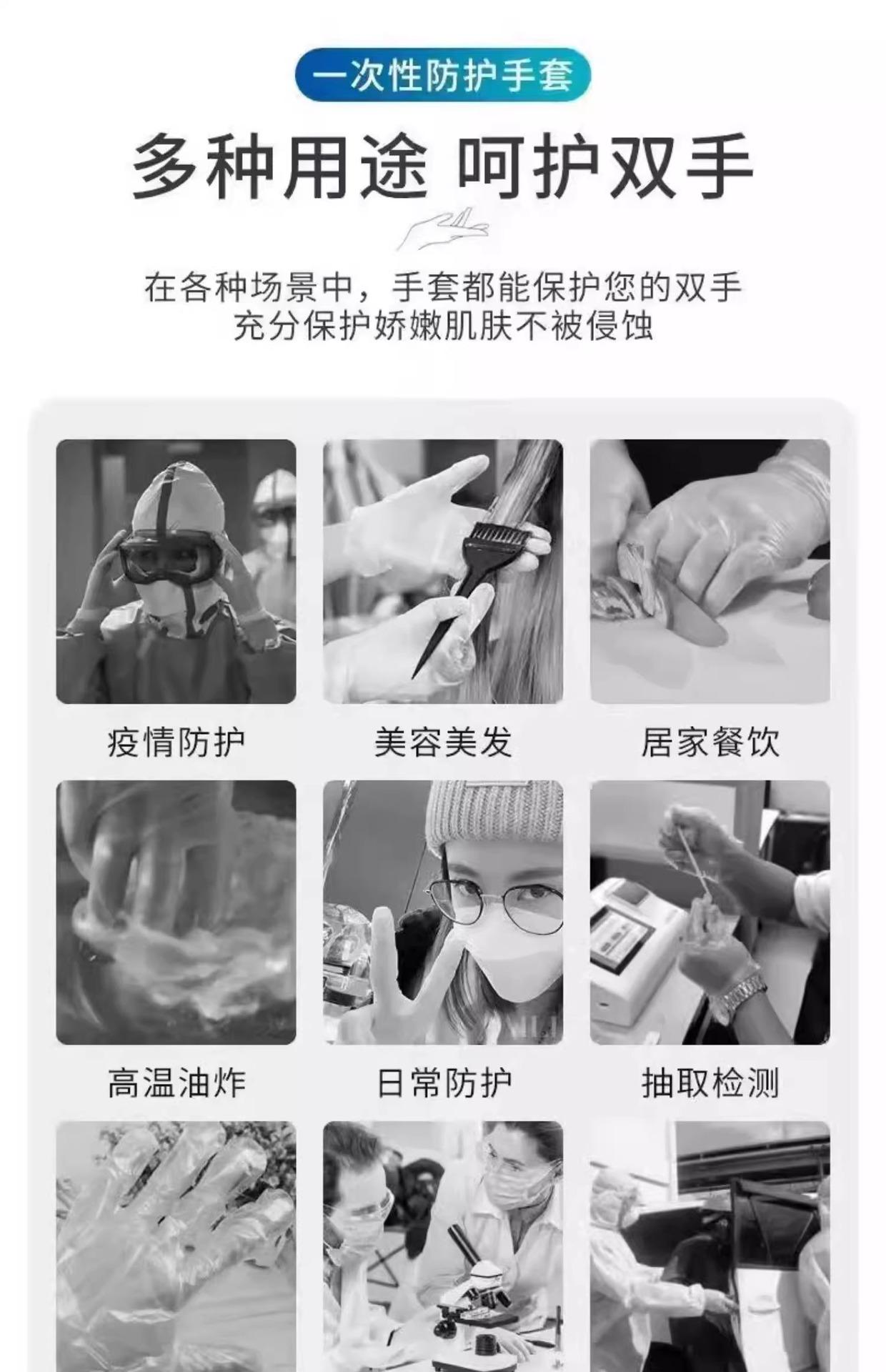 一次性防护手套

多种用途 呵护双手

在各种场景中，手套都能保护您的双手
充分保护娇嫩肌肤不被侵蚀

疫情防护

美容美发

居家餐饮

高温油炸

日常防护

抽取检测