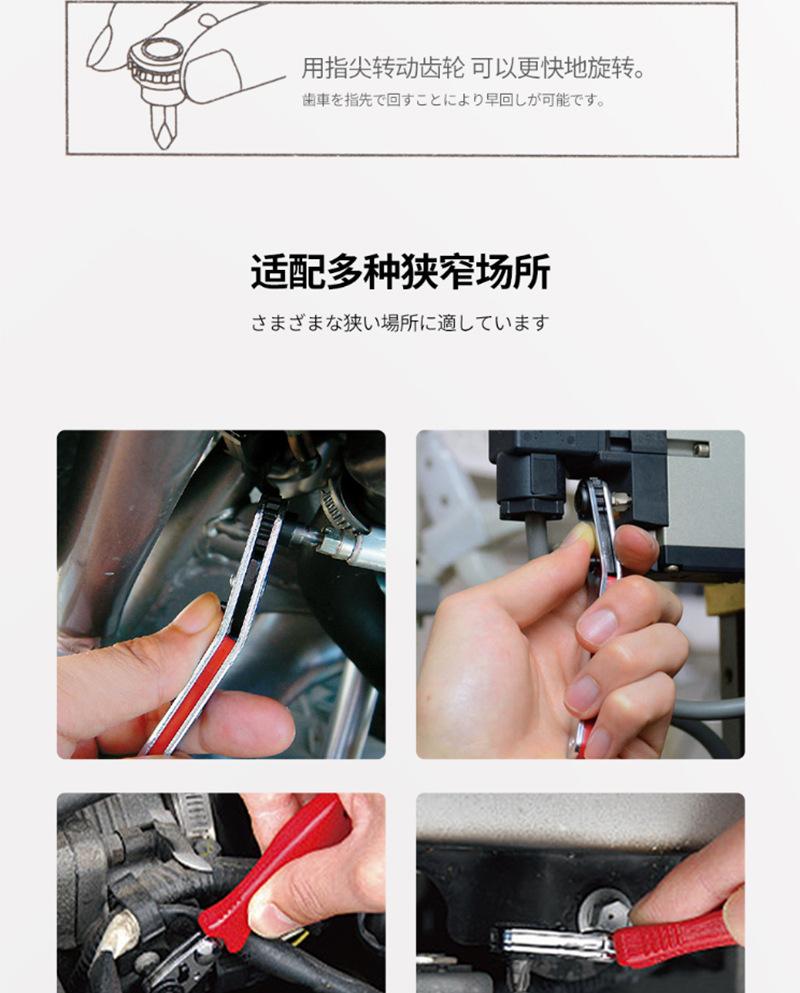 用指尖转动齿轮 可以更快地旋转。
歯車を指先で回すことにより早回しが可能です。

适配多种狭窄场所
さまざまな狭い場所に適しています