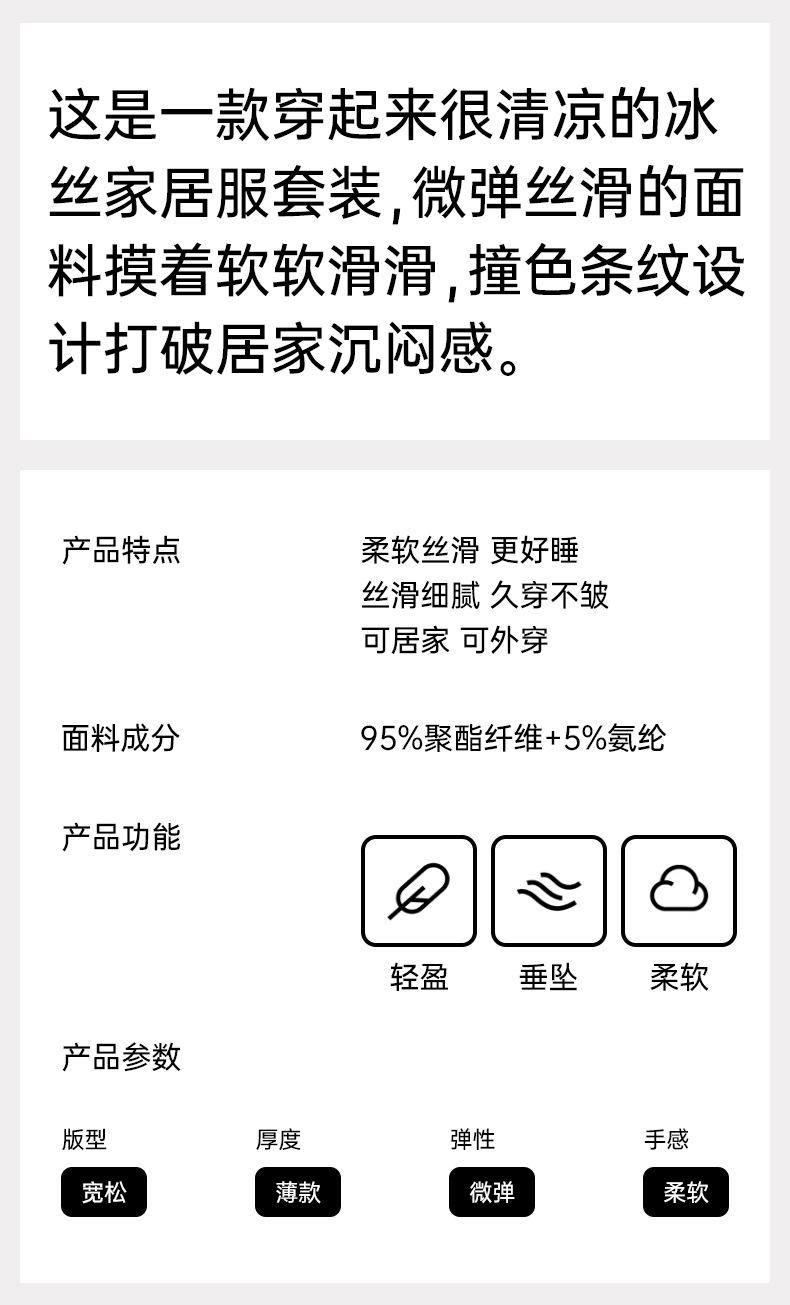 这是一款穿起来很清凉的冰丝家居服套装,微弹丝滑的面料摸着软软滑滑,撞色条纹设计打破居家沉闷感。

产品特点

柔软丝滑 更好睡
丝滑细腻 久穿不皱
可居家 可外穿

面料成分

95%聚酯纤维+5%氨纶

产品功能

轻盈 垂坠 柔软

产品参数

版型
宽松

厚度
薄款

弹性
微弹

手感
柔软