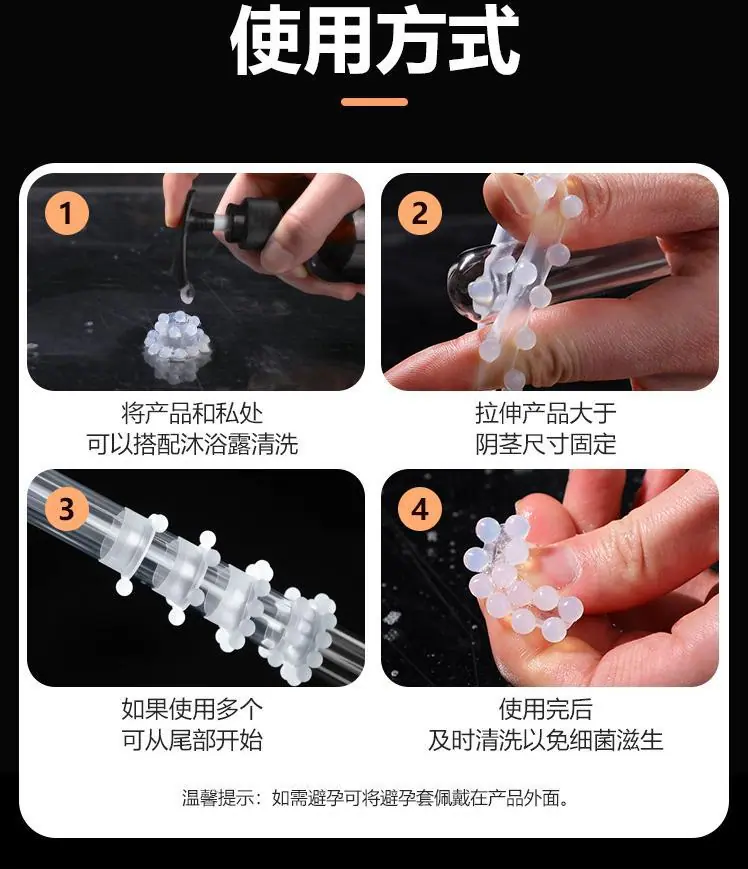 使用方式

1

将产品和私处
可以搭配沐浴露清洗

2

拉伸产品大于
阴茎尺寸固定

3

如果使用多个
可从尾部开始

4

使用完后
及时清洗以免细菌滋生

温馨提示：如需避孕可将避孕套佩戴在产品外面。