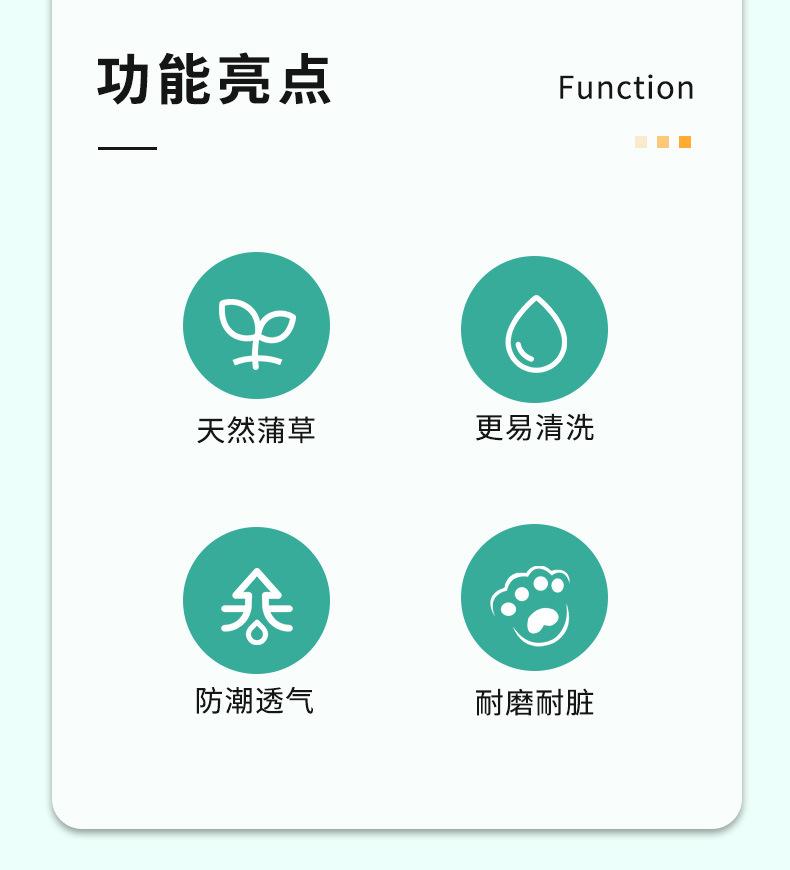 功能亮点

Function

天然蒲草

更易清洗

防潮透气

耐磨耐脏