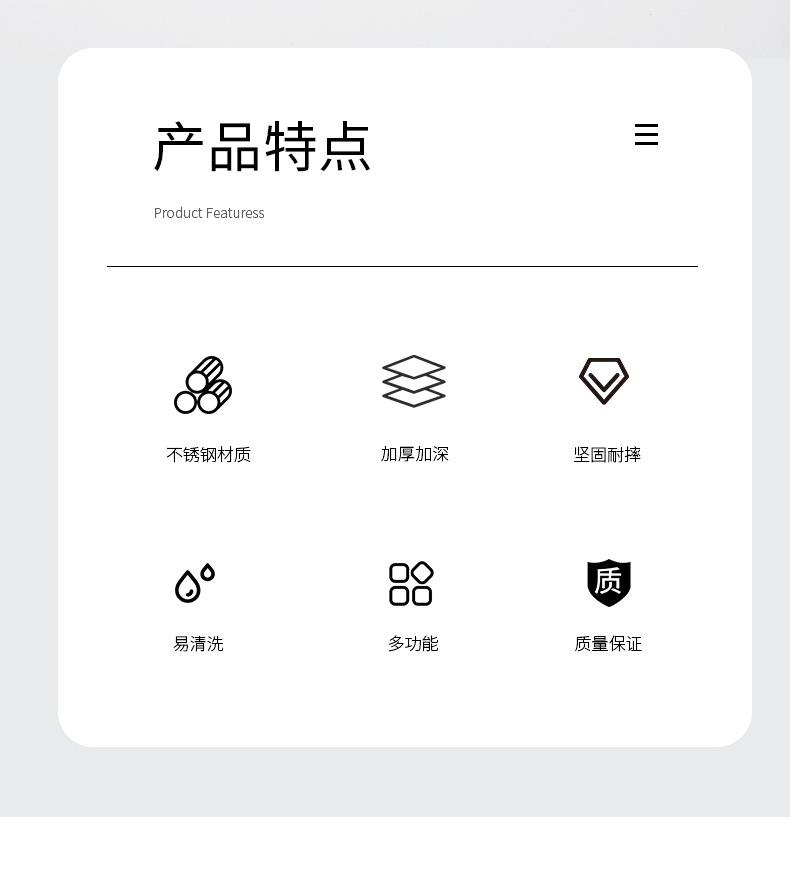 产品特点

Product Featuress

不锈钢材质

加厚加深

坚固耐摔

易清洗

多功能

质

质量保证