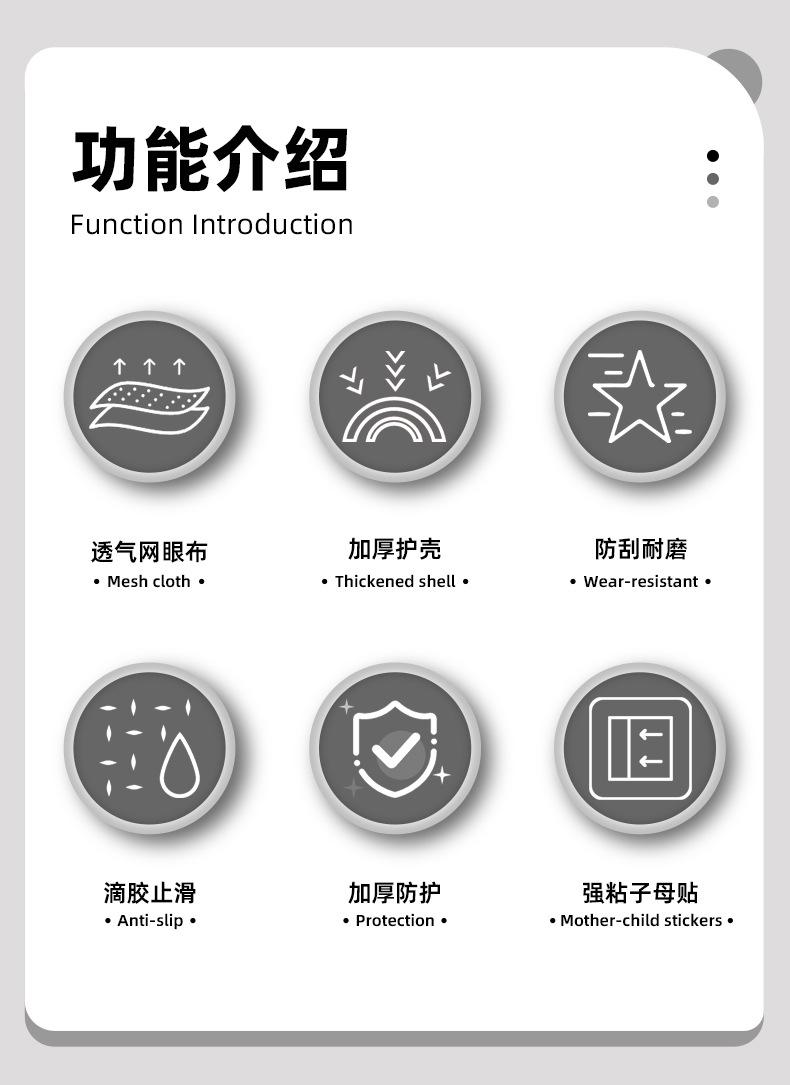 功能介绍

Function Introduction

透气网眼布
• Mesh cloth •

加厚护壳
• Thickened shell •

防刮耐磨
• Wear-resistant •

滴胶止滑
• Anti-slip •

加厚防护
• Protection •

强粘子母贴
• Mother-child stickers •