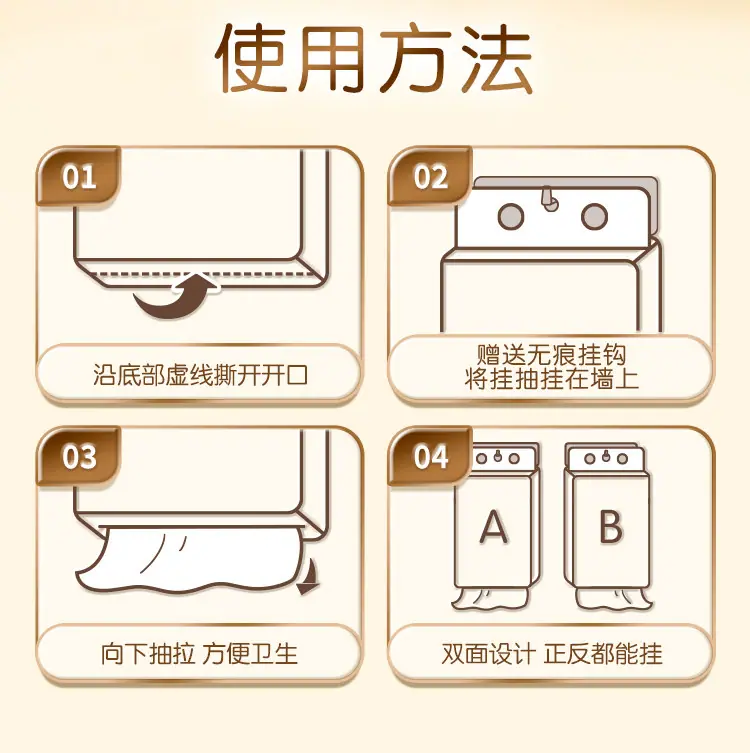 使用方法

01

沿底部虚线撕开开口

02

赠送无痕挂钩
将挂抽挂在墙上

03

向下抽拉 方便卫生

04

A

B

双面设计 正反都能挂