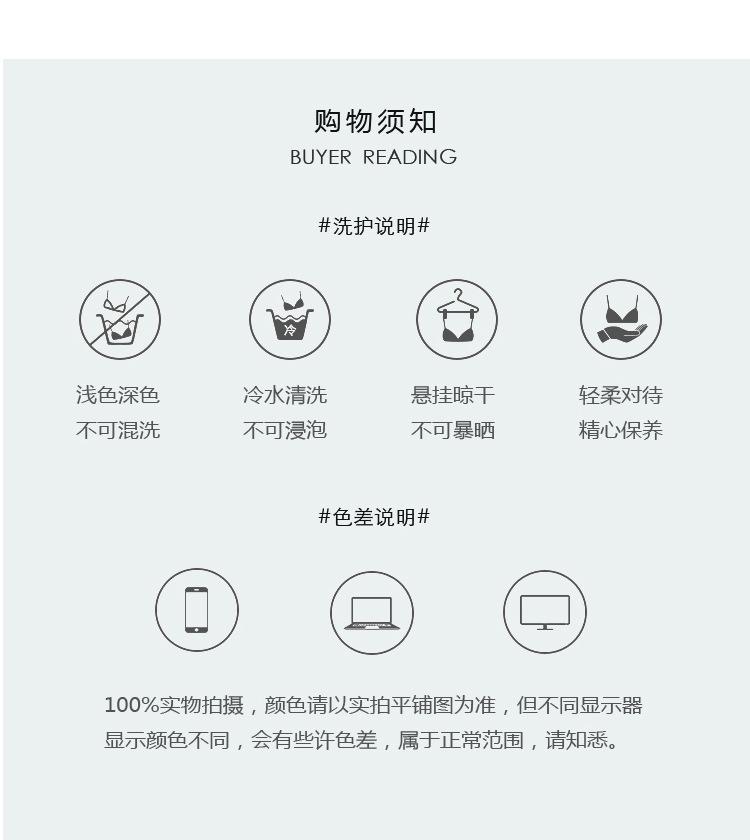 购物须知
BUYER READING

#洗护说明#

冷

浅色深色
不可混洗

冷水清洗
不可浸泡

悬挂晾干
不可暴晒

轻柔对待
精心保养

#色差说明#

100%实物拍摄，颜色请以实拍平铺图为准，但不同显示器显示颜色不同，会有些许色差，属于正常范围，请知悉。