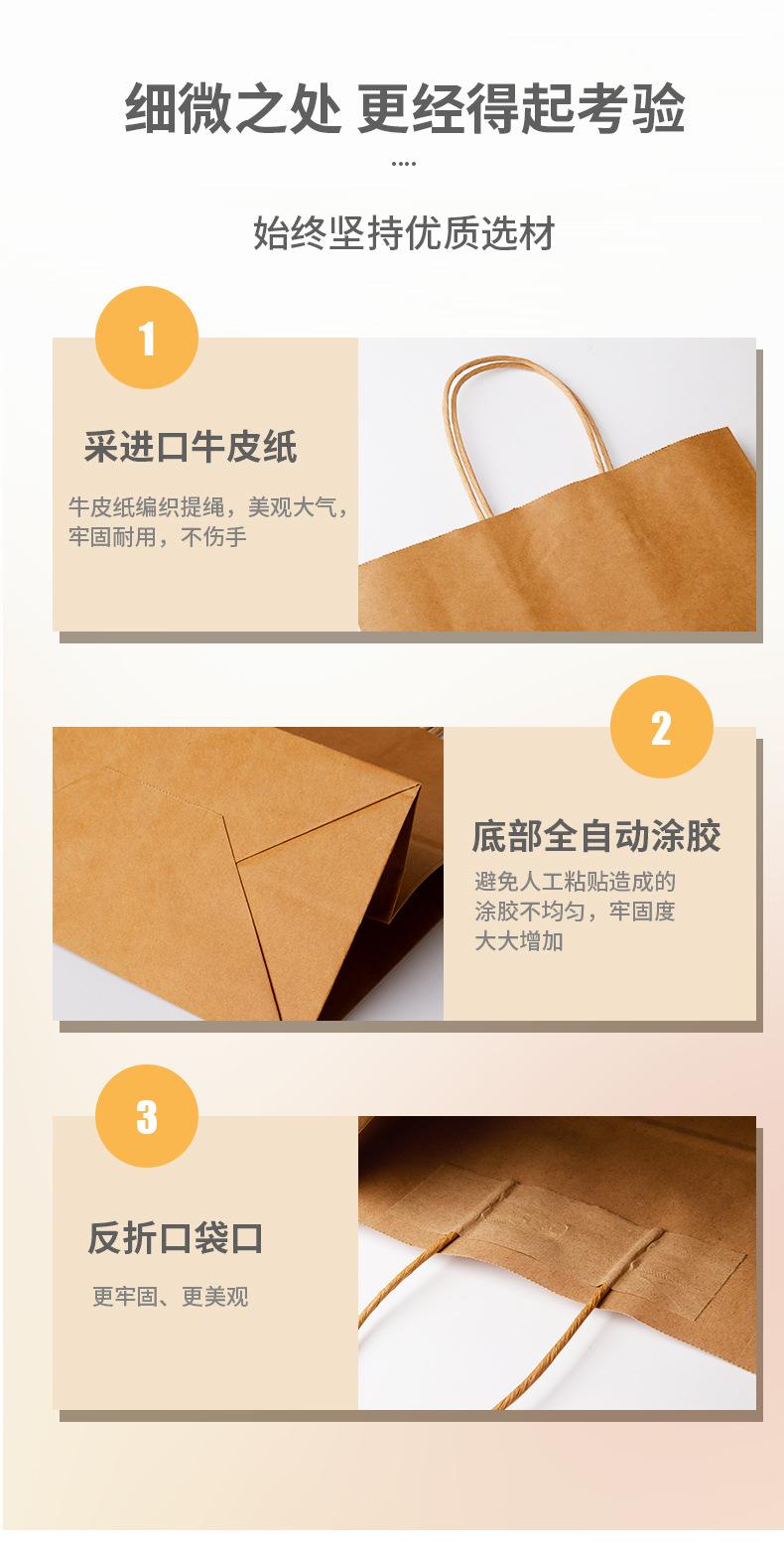 细微之处 更经得起考验

....

始终坚持优质选材

1

采进口牛皮纸

牛皮纸编织提绳，美观大气，牢固耐用，不伤手

2

底部全自动涂胶

避免人工粘贴造成的涂胶不均匀，牢固度大大增加

3

反折口袋口

更牢固、更美观