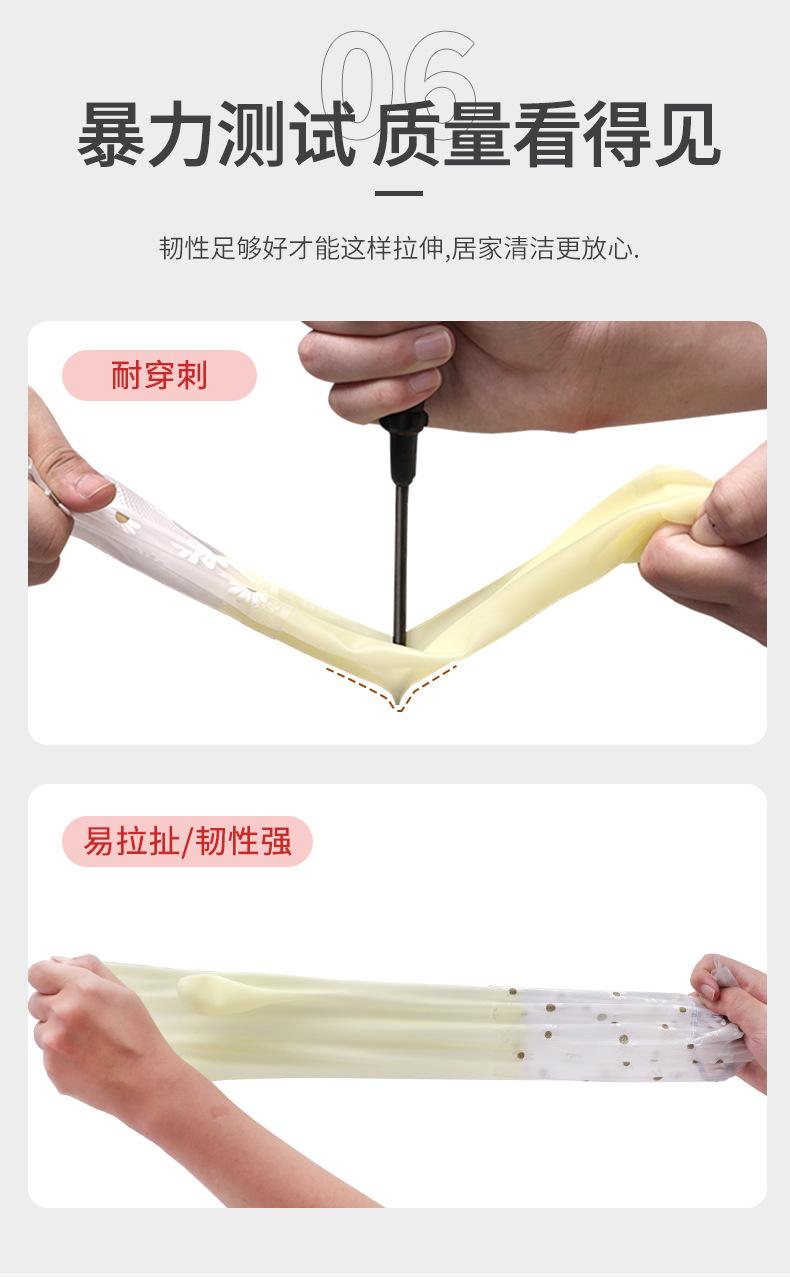 06

暴力测试 质量看得见

韧性足够好才能这样拉伸,居家清洁更放心.

耐穿刺

易拉扯/韧性强