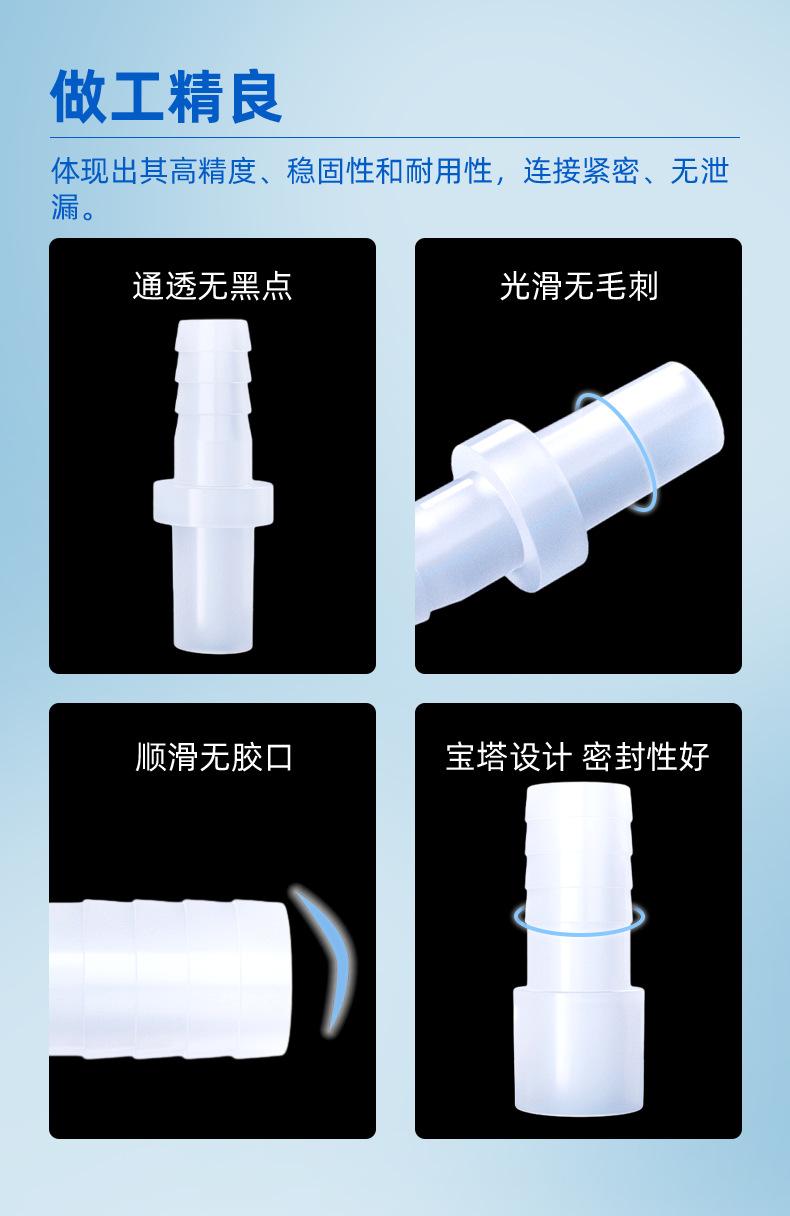 做工精良

体现出其高精度、稳固性和耐用性，连接紧密、无泄漏。

通透无黑点

光滑无毛刺

顺滑无胶口

宝塔设计 密封性好