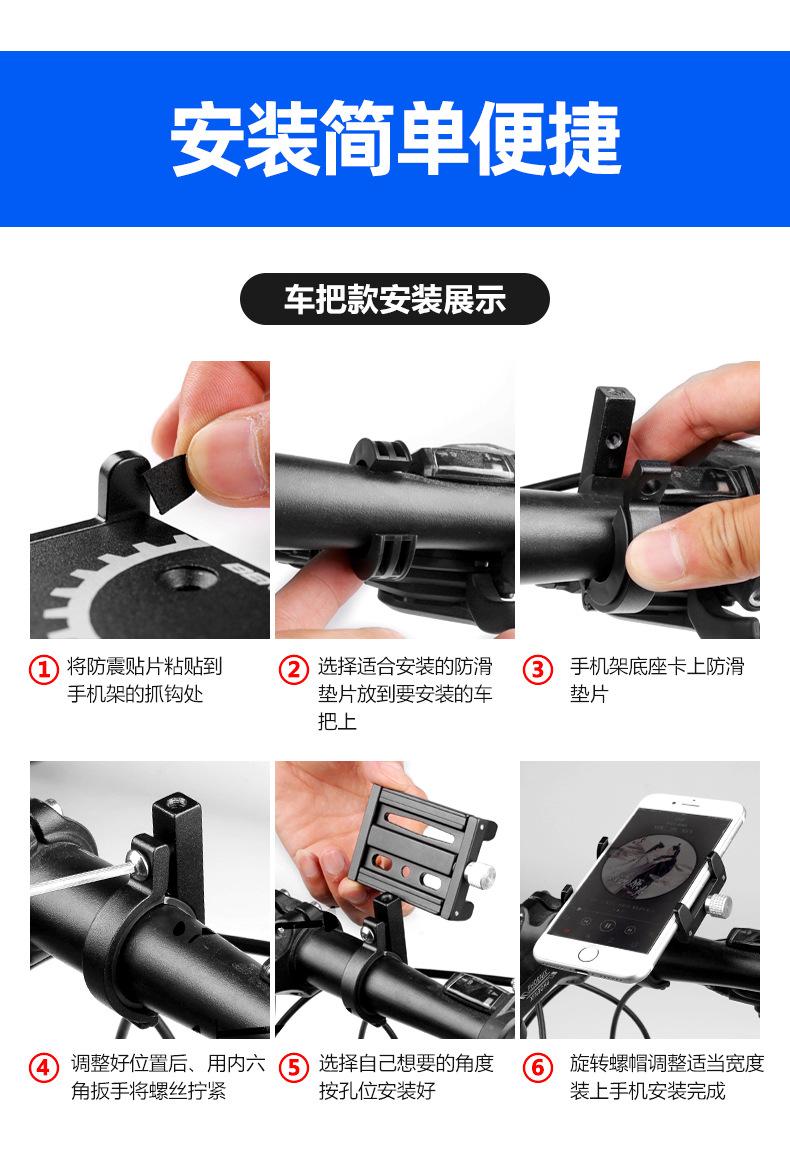 安装简单便捷

车把款安装展示

1 将防震贴片粘贴到手机架的抓钩处

2 选择适合安装的防滑垫片放到要安装的车把上

3 手机架底座卡上防滑垫片

4 调整好位置后、用内六角扳手将螺丝拧紧

5 选择自己想要的角度按孔位安装好

6 旋转螺帽调整适当宽度装上手机安装完成