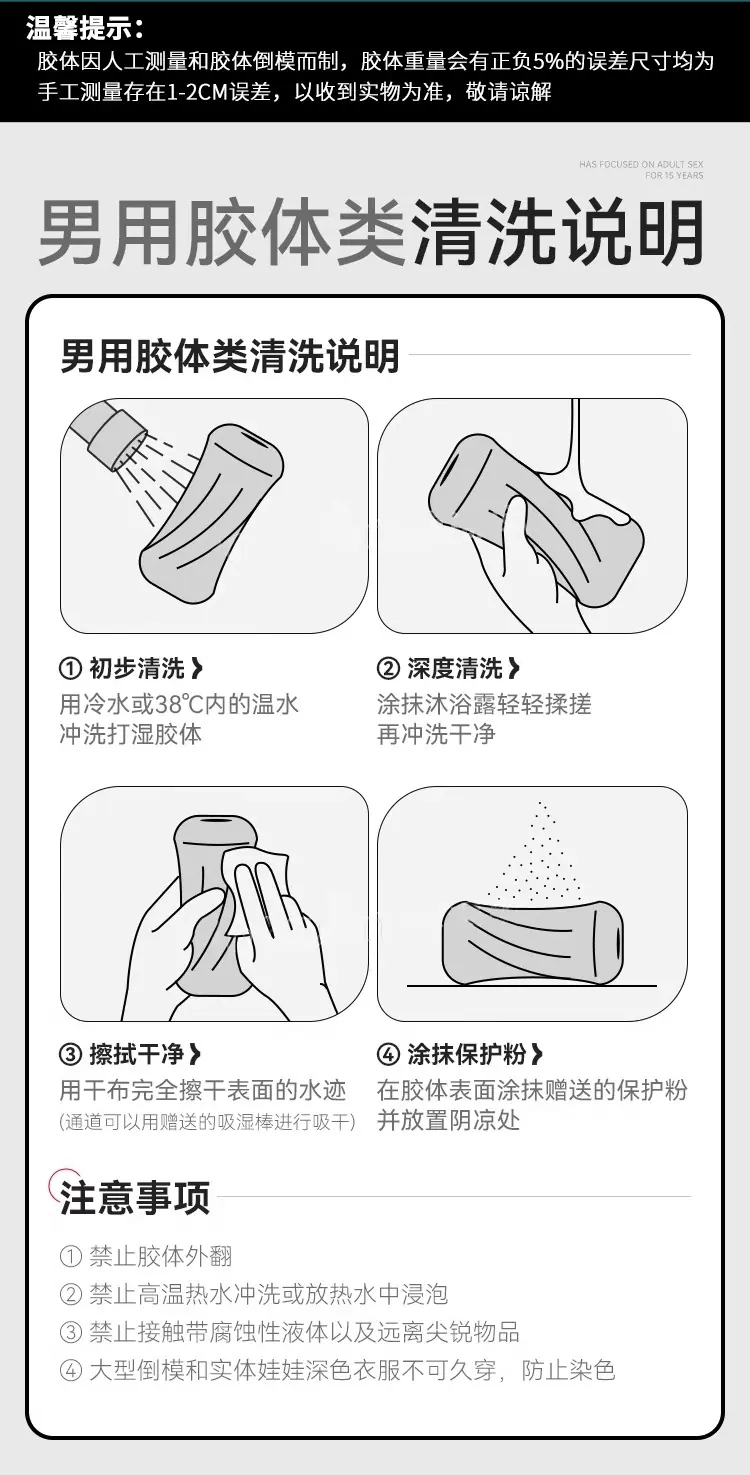 温馨提示：
胶体因人工测量和胶体倒模而制，胶体重量会有正负5%的误差尺寸均为手工测量存在1-2CM误差，以收到实物为准，敬请谅解

HAS FOCUSED ON ADULT SEX FOR 15 YEARS

男用胶体类清洗说明

男用胶体类清洗说明

① 初步清洗 ❯
用冷水或38℃内的温水冲洗打湿胶体

② 深度清洗 ❯
涂抹沐浴露轻轻揉搓再冲洗干净

③ 擦拭干净 ❯
用干布完全擦干表面的水迹
(通道可以用赠送的吸湿棒进行吸干)

④ 涂抹保护粉 ❯
在胶体表面涂抹赠送的保护粉并放置阴凉处

注意事项

① 禁止胶体外翻
② 禁止高温热水冲洗或放热水中浸泡
③ 禁止接触带腐蚀性液体以及远离尖锐物品
④ 大型倒模和实体娃娃深色衣服不可久穿，防止染色