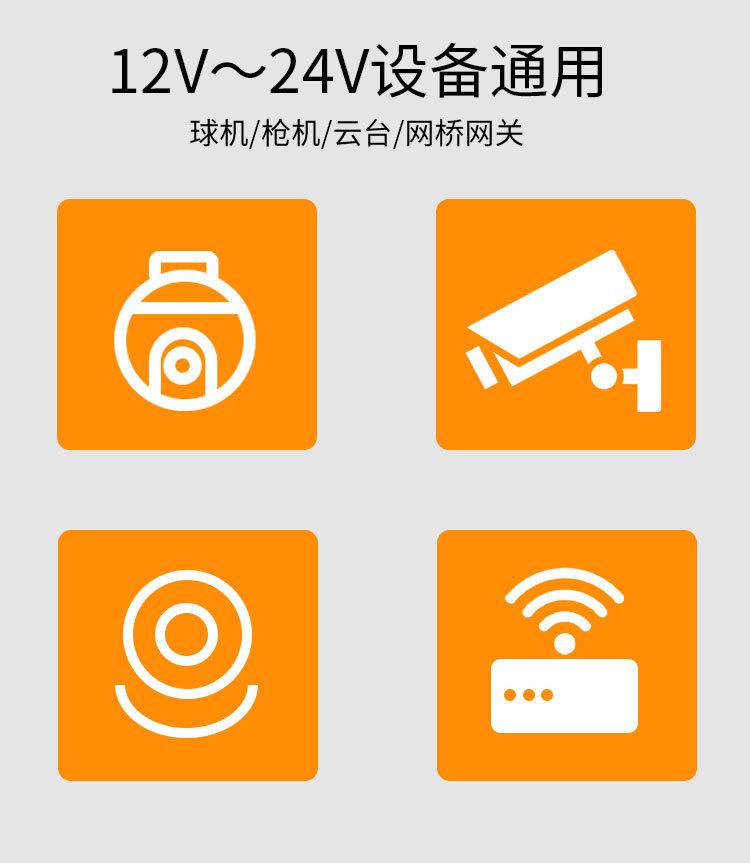 12V～24V设备通用

球机/枪机/云台/网桥网关